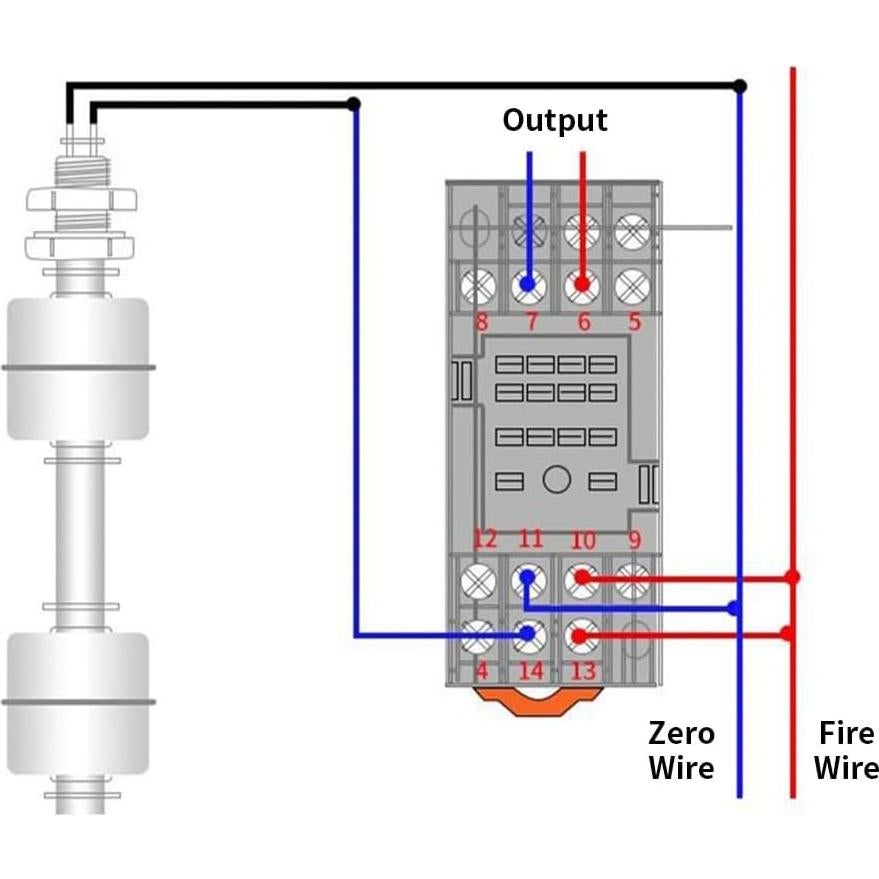 Output

8 7 6 5

12 11 10 9

4 14 13

Zero Wire

Fire Wire