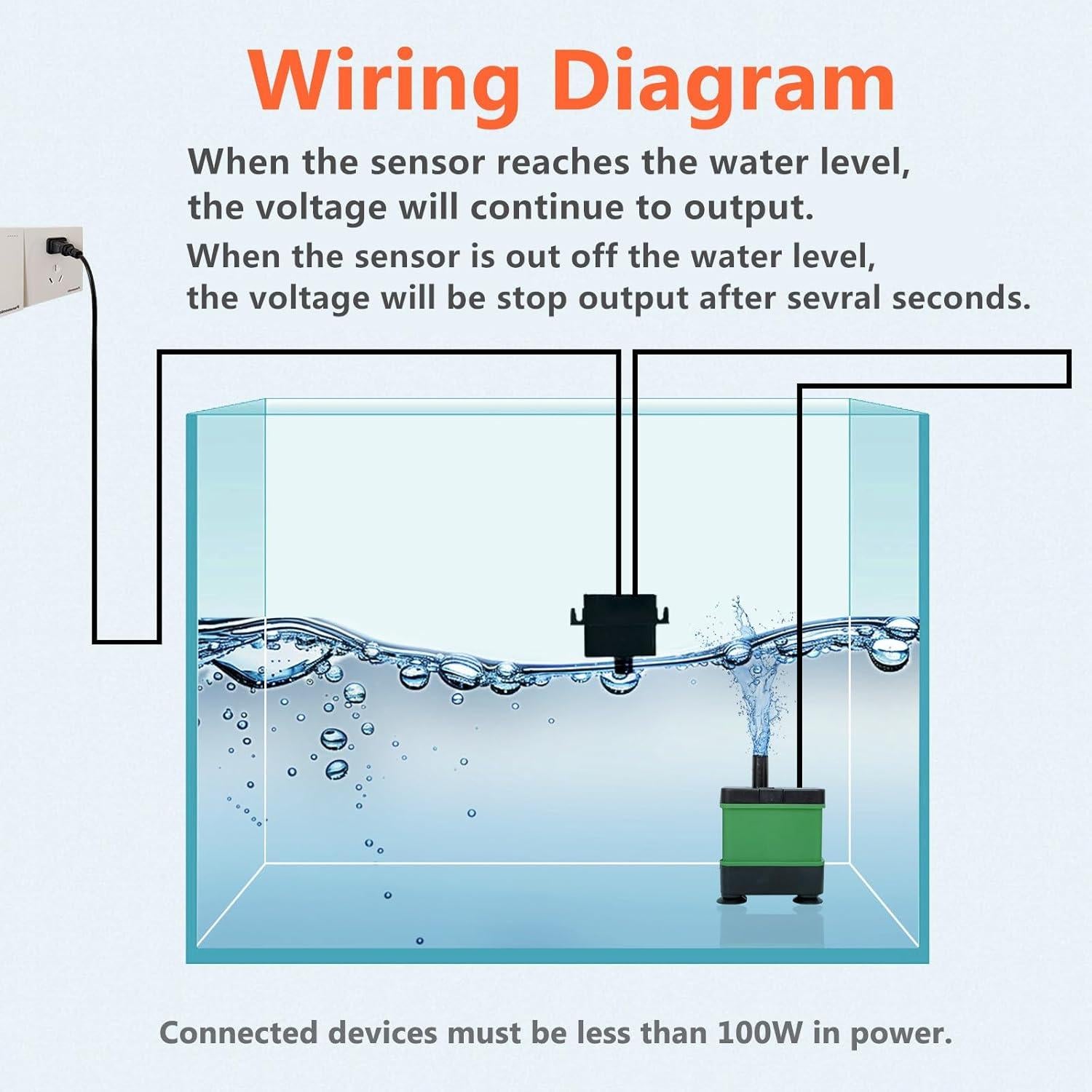 Wiring Diagram

When the sensor reaches the water level, the voltage will continue to output.

When the sensor is out off the water level, the voltage will be stop output after sevral seconds.

Connected devices must be less than 100W in power.