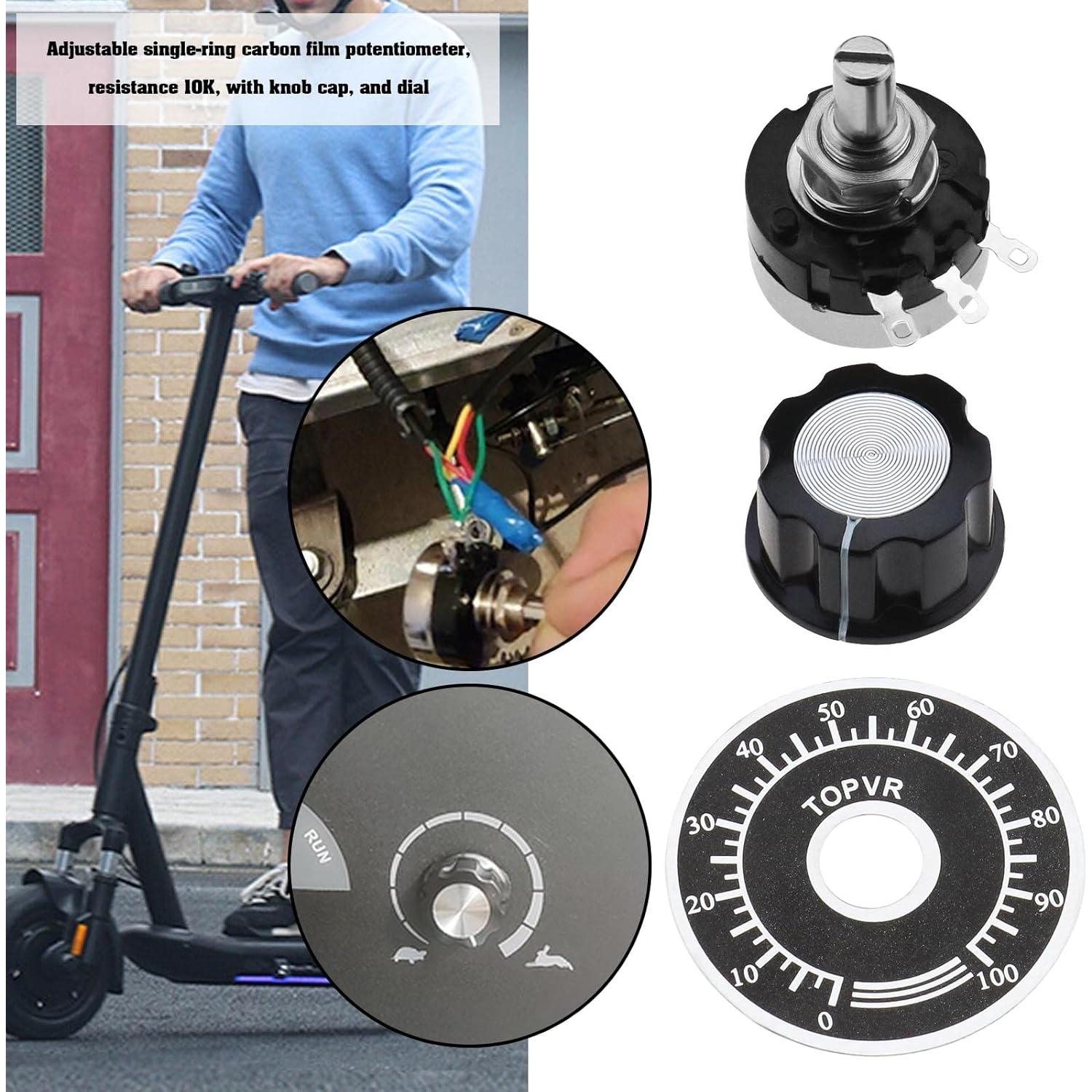 Adjustable single-ring carbon film potentiometer, resistance 10K, with knob cap, and dial

RUN

TOPVR

0
10
20
30
40
50
60
70
80
90
100