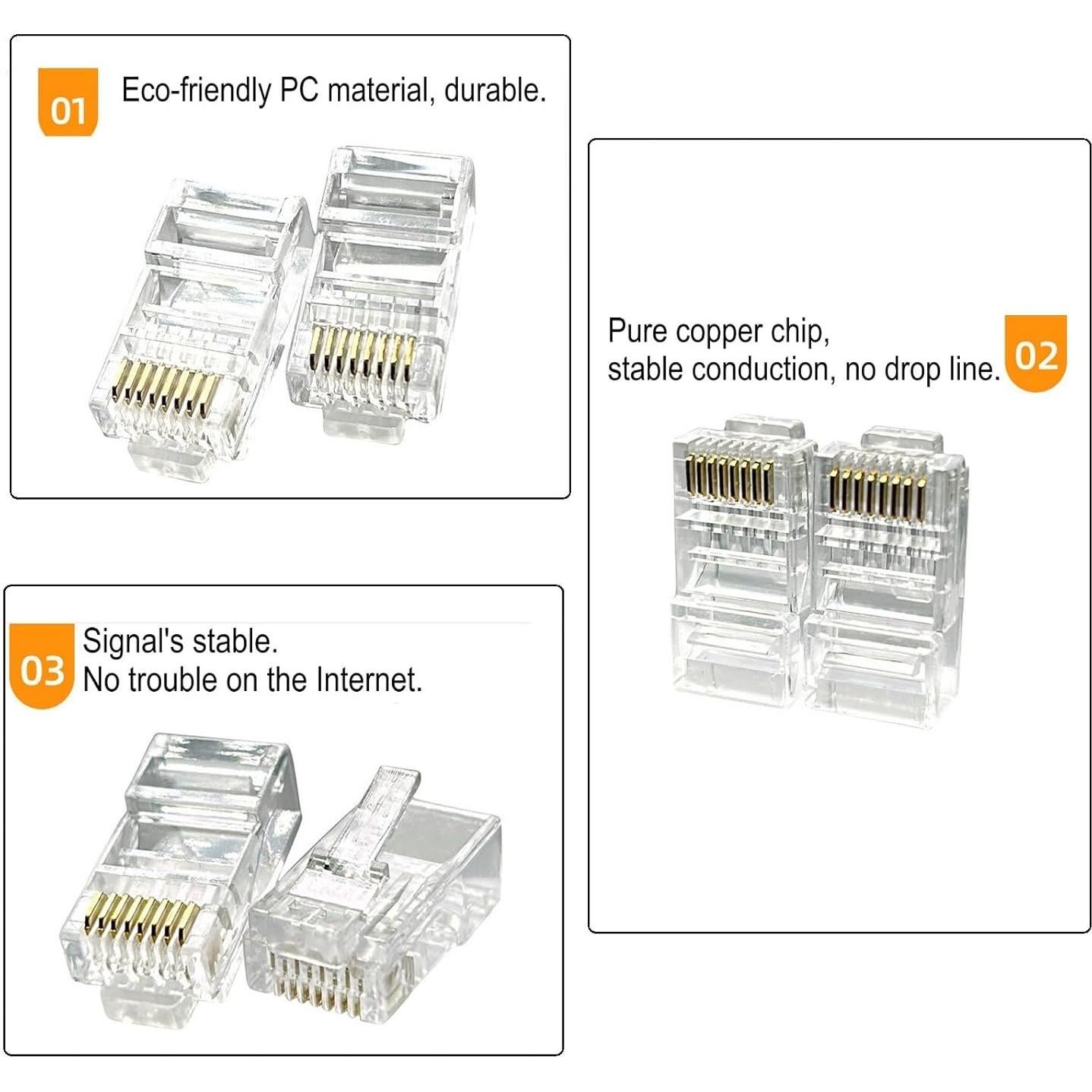 01 Eco-friendly PC material, durable.

Pure copper chip,
stable conduction, no drop line. 02

03 Signal's stable.
No trouble on the Internet.