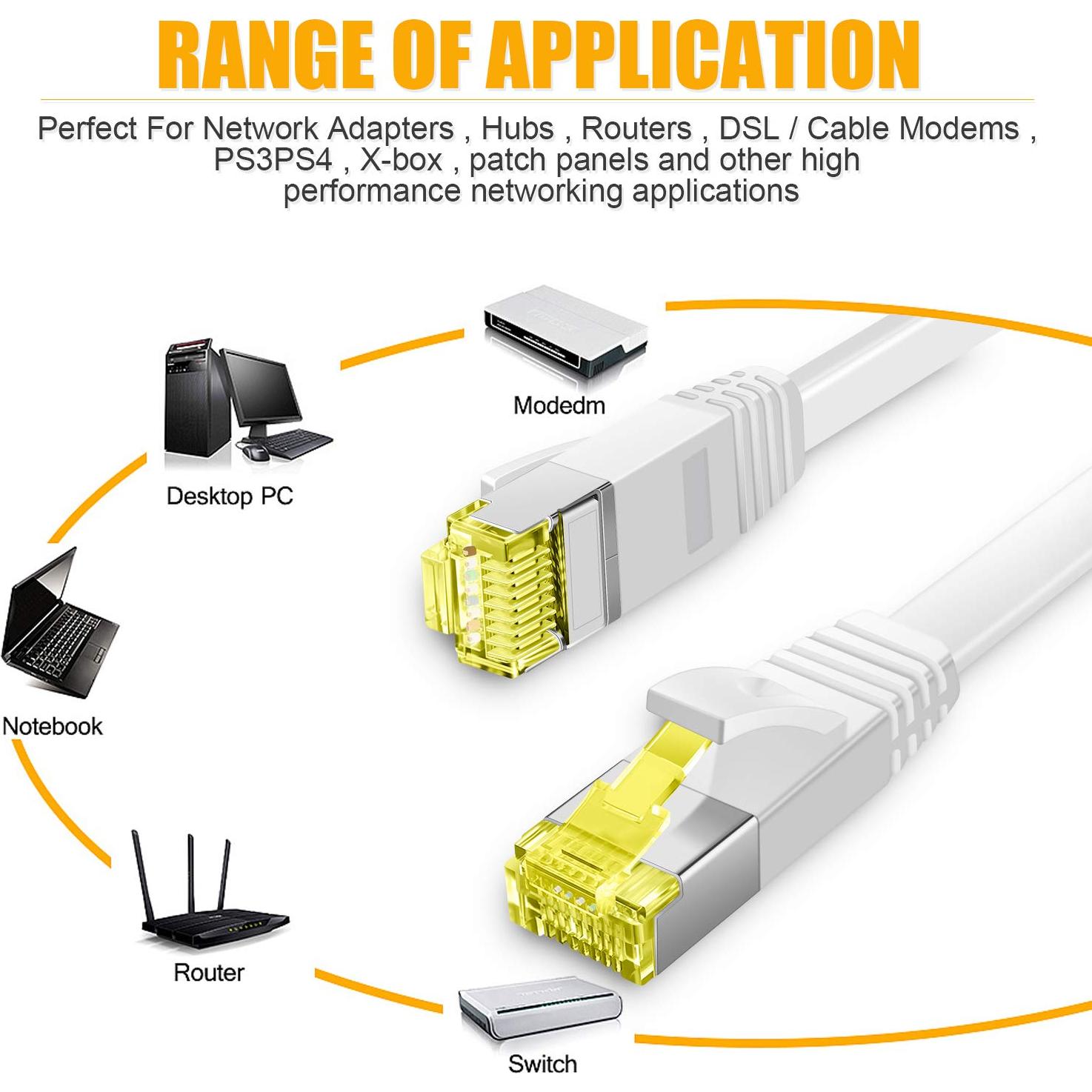 RANGE OF APPLICATION

Perfect For Network Adapters , Hubs , Routers , DSL / Cable Modems , PS3PS4 , X-box , patch panels and other high performance networking applications

Modedm

Desktop PC

Notebook

Router

Switch