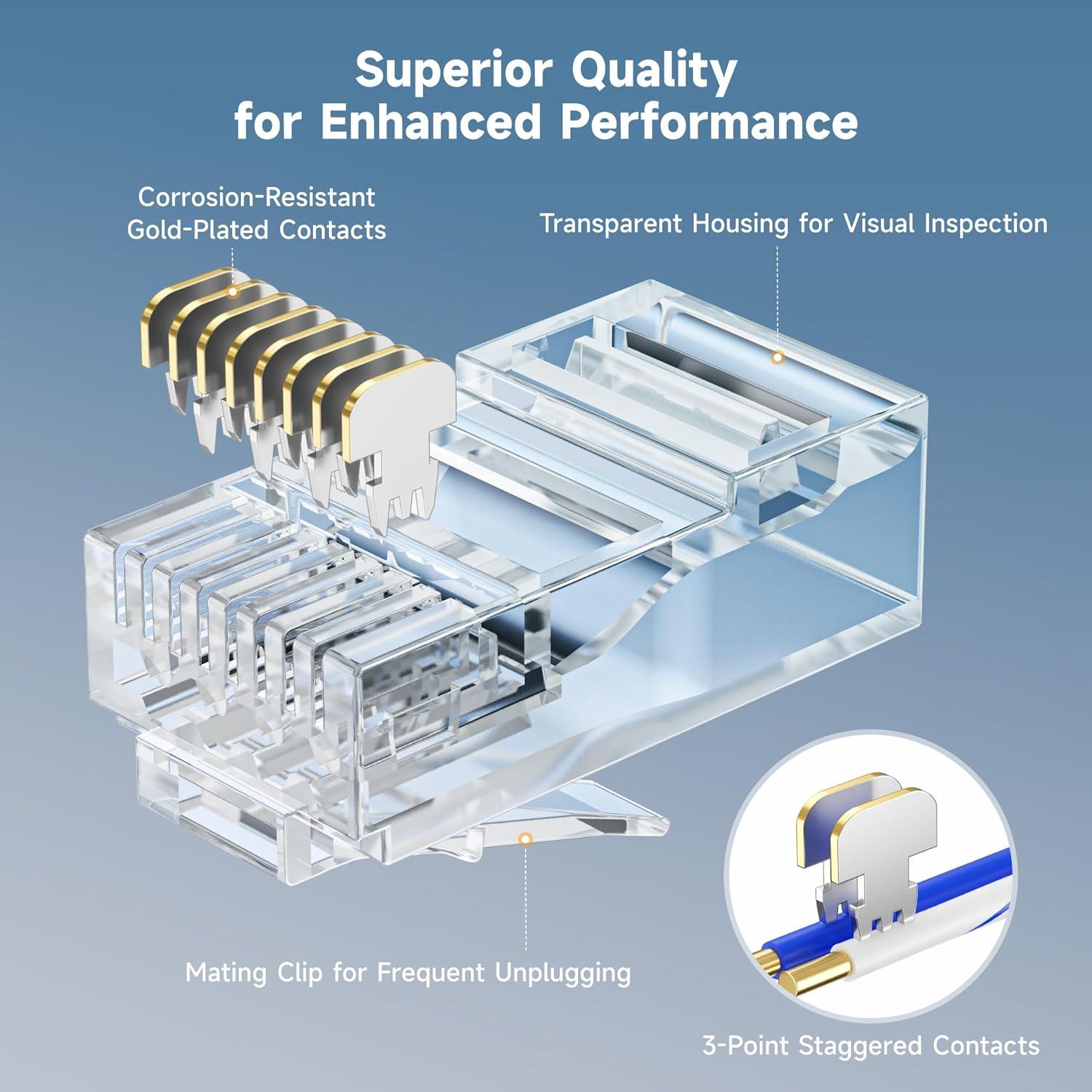 Superior Quality for Enhanced Performance

Corrosion-Resistant Gold-Plated Contacts

Transparent Housing for Visual Inspection

Mating Clip for Frequent Unplugging

3-Point Staggered Contacts