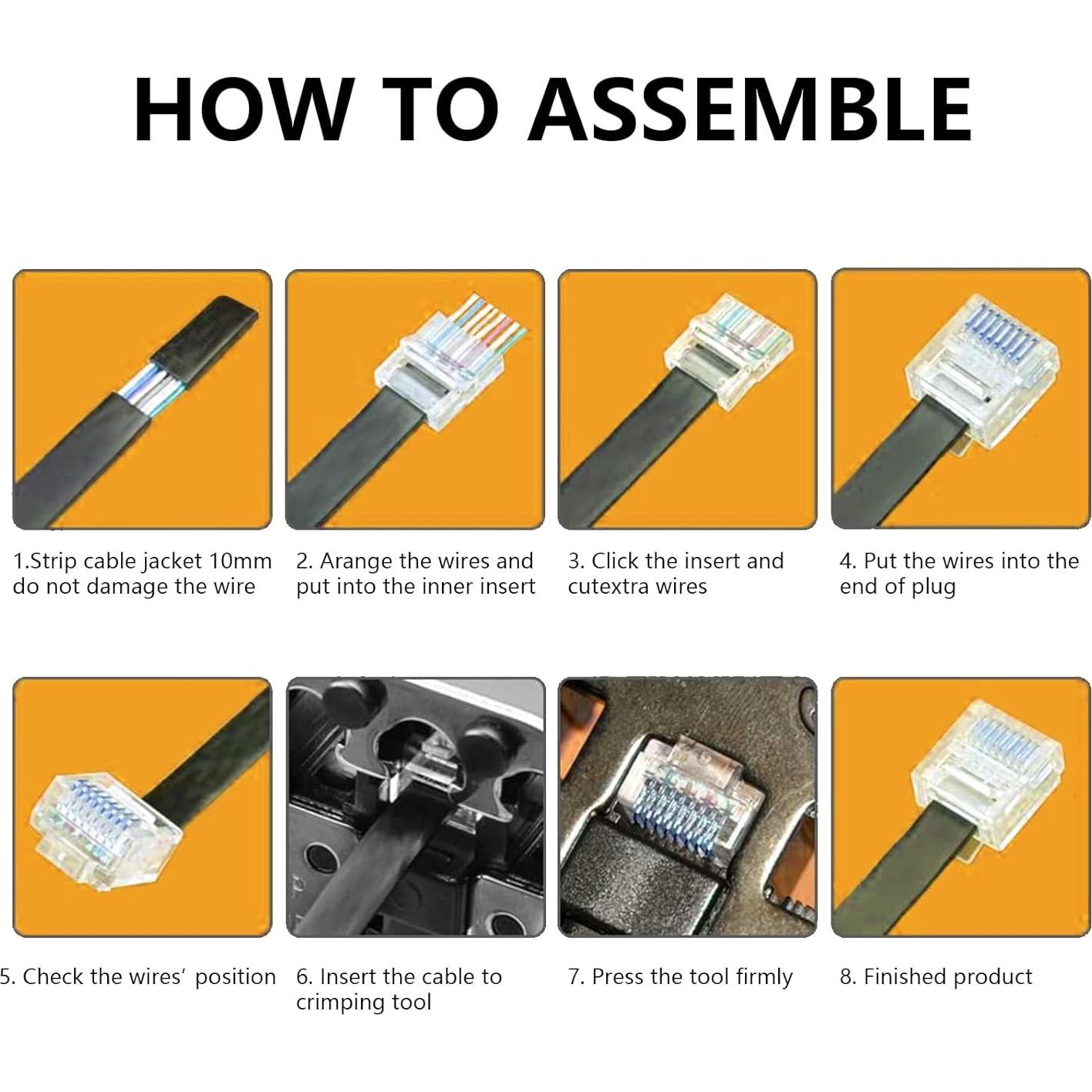 HOW TO ASSEMBLE

1.Strip cable jacket 10mm do not damage the wire

2. Arange the wires and put into the inner insert

3. Click the insert and cutextra wires

4. Put the wires into the end of plug

5. Check the wires' position

6. Insert the cable to crimping tool

7. Press the tool firmly

8. Finished product