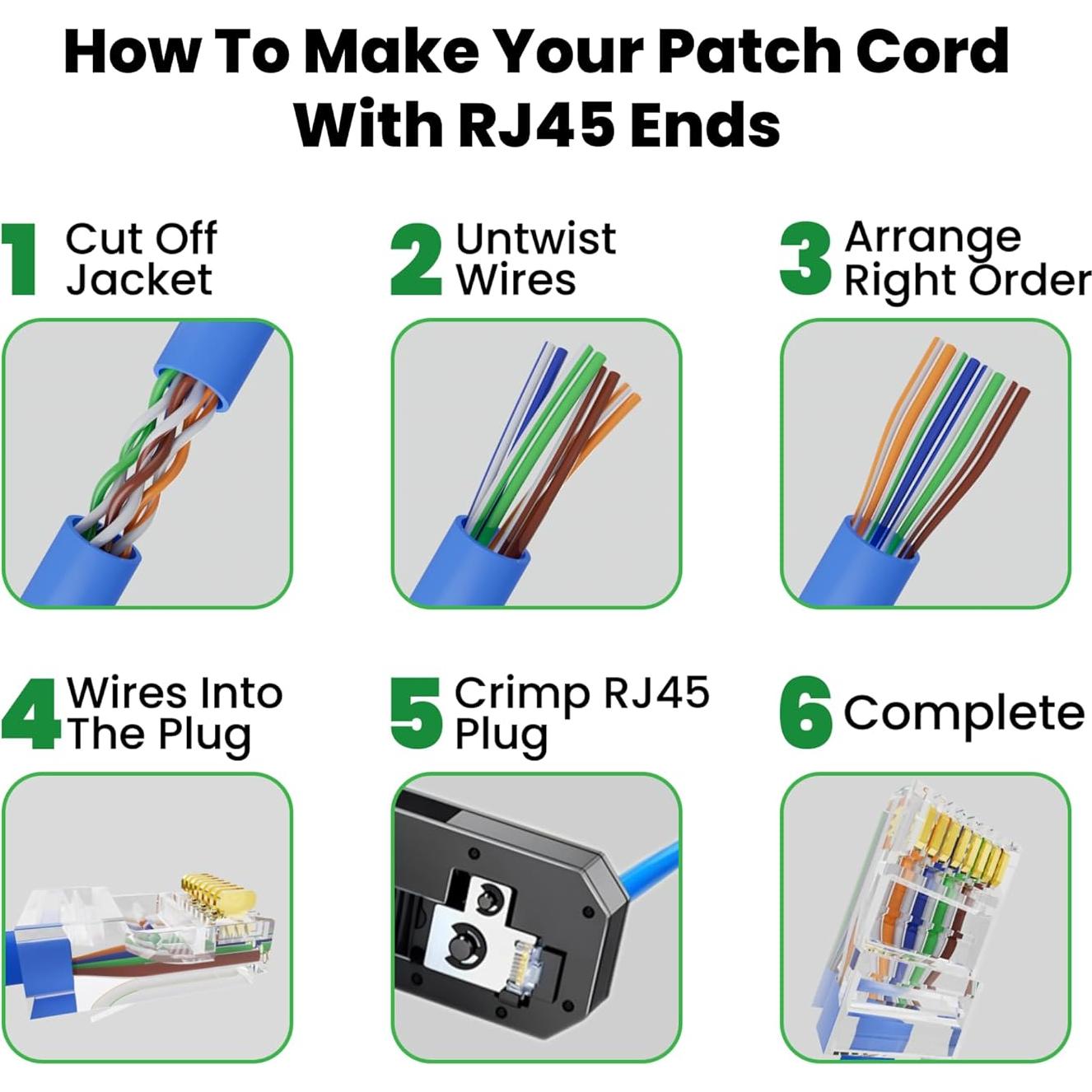 How To Make Your Patch Cord With RJ45 Ends

1 Cut Off Jacket

2 Untwist Wires

3 Arrange Right Order

4 Wires Into The Plug

5 Crimp RJ45 Plug

6 Complete