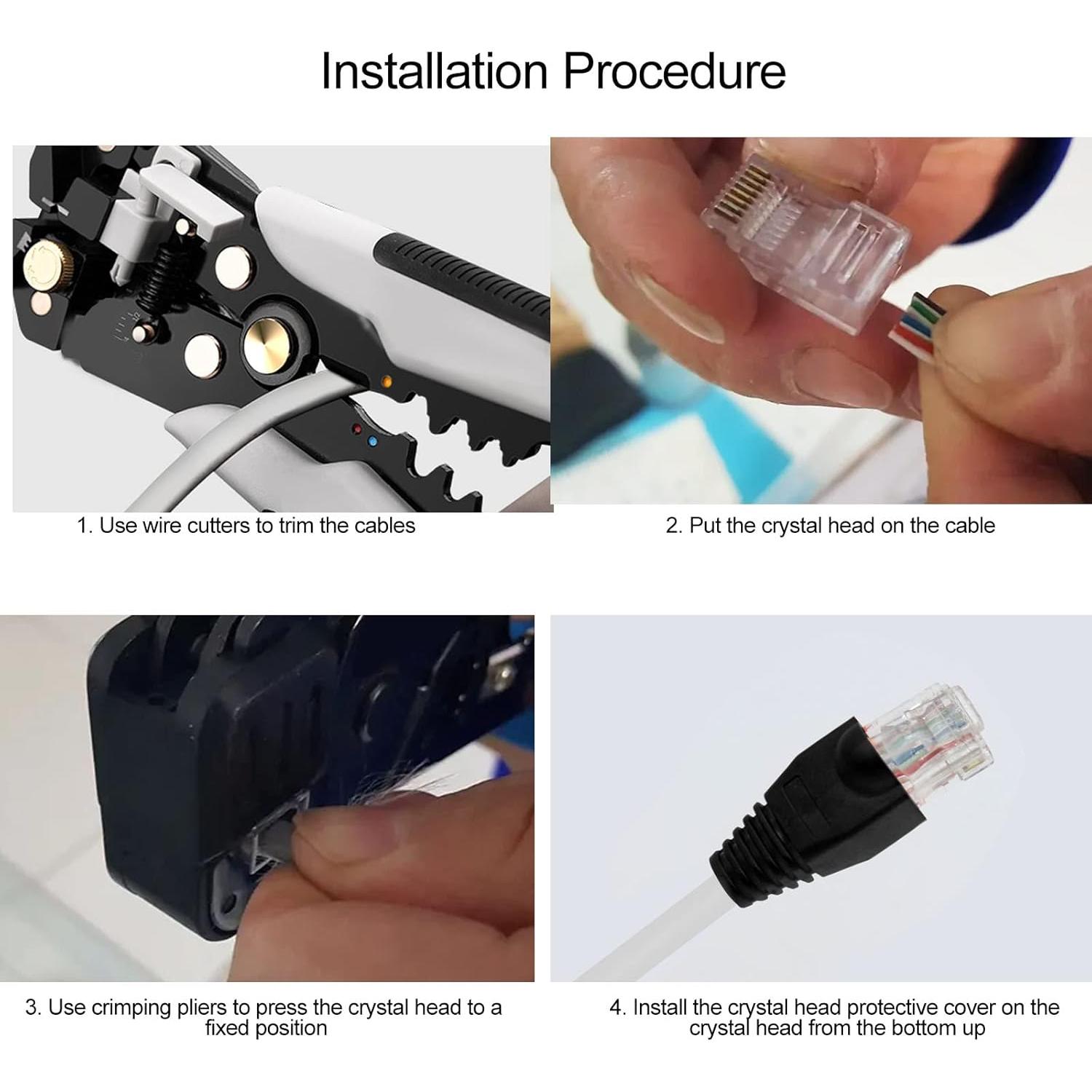 Installation Procedure

1. Use wire cutters to trim the cables

2. Put the crystal head on the cable

3. Use crimping pliers to press the crystal head to a fixed position

4. Install the crystal head protective cover on the crystal head from the bottom up