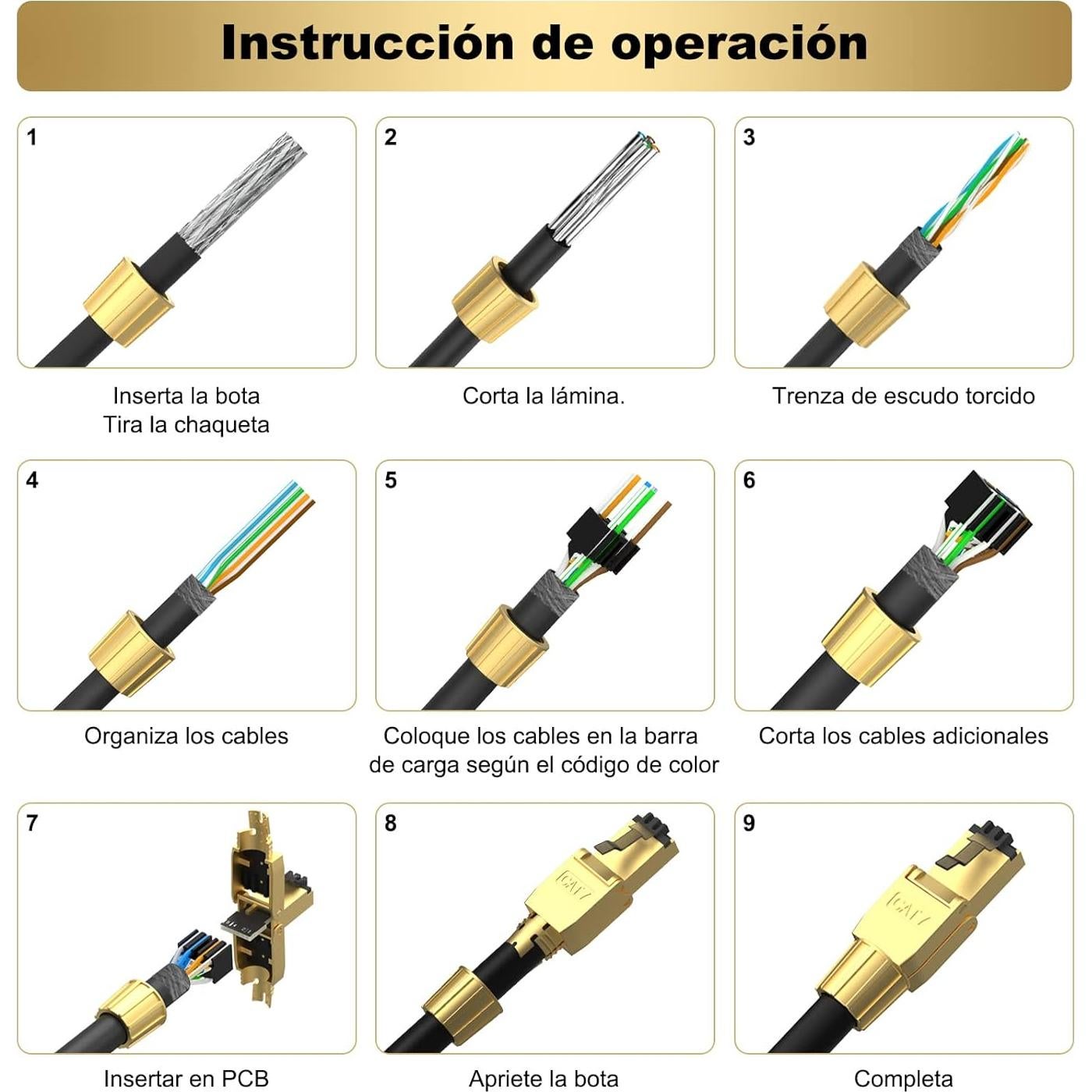 Instrucción de operación

1

Inserta la bota
Tira la chaqueta

2

Corta la lámina.

3

Trenza de escudo torcido

4

Organiza los cables

5

Coloque los cables en la barra de carga según el código de color

6

Corta los cables adicionales

7

Insertar en PCB

8

CAT7

Apriete la bota

9

CAT7

Completa