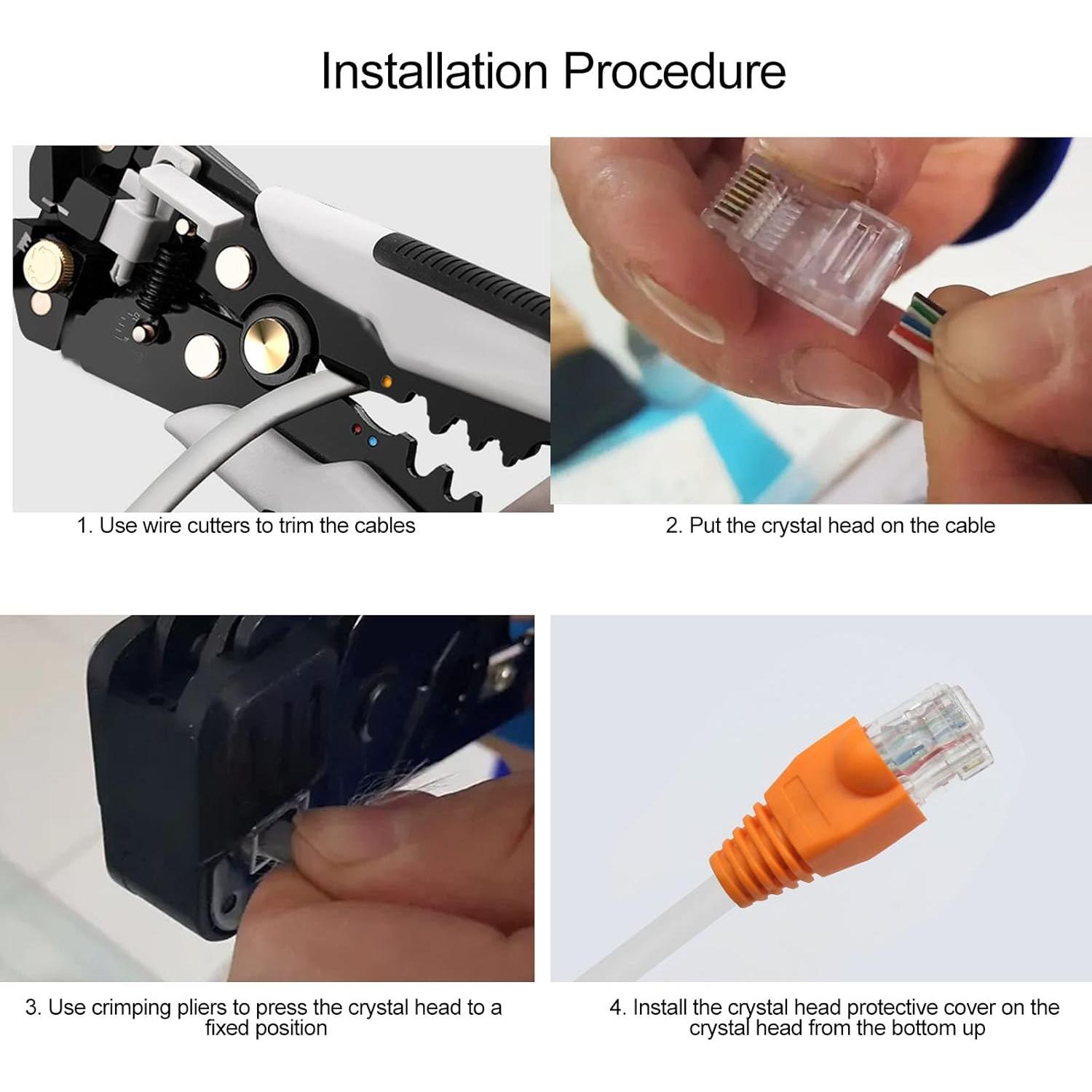 Installation Procedure

1. Use wire cutters to trim the cables

2. Put the crystal head on the cable

3. Use crimping pliers to press the crystal head to a fixed position

4. Install the crystal head protective cover on the crystal head from the bottom up