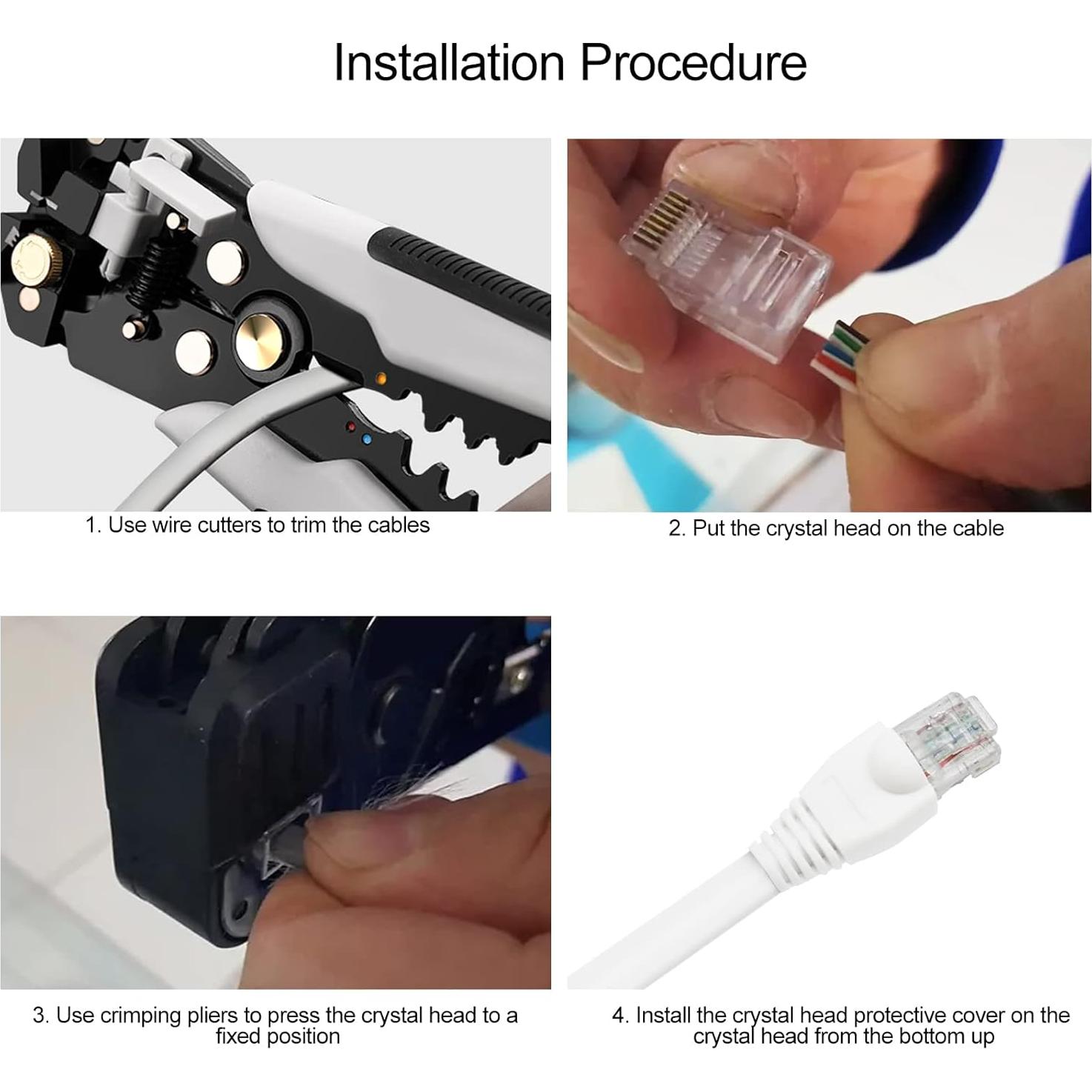 Installation Procedure

1. Use wire cutters to trim the cables

2. Put the crystal head on the cable

3. Use crimping pliers to press the crystal head to a fixed position

4. Install the crystal head protective cover on the crystal head from the bottom up