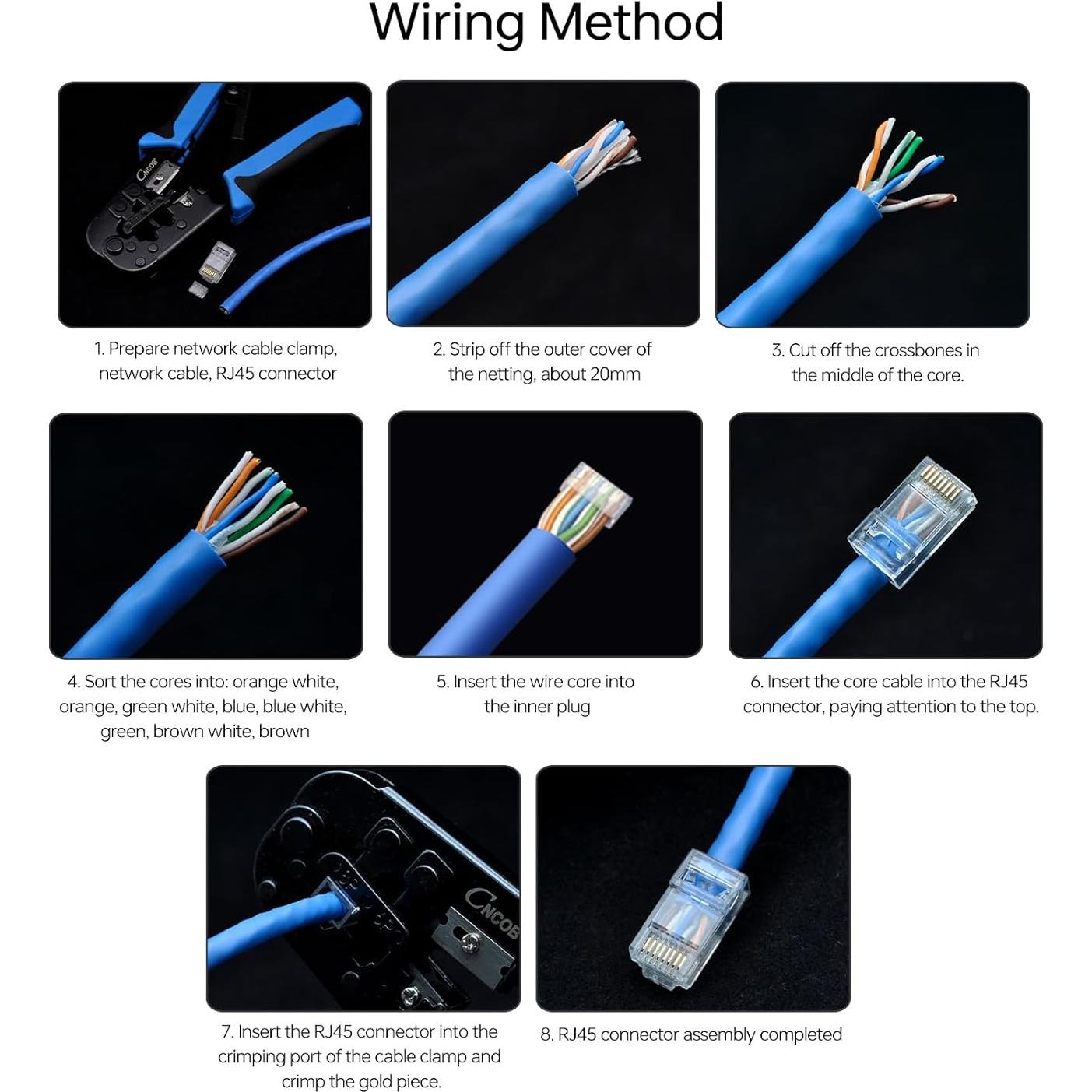 Wiring Method

CNCOB

1. Prepare network cable clamp, network cable, RJ45 connector

2. Strip off the outer cover of the netting, about 20mm

3. Cut off the crossbones in the middle of the core.

4. Sort the cores into: orange white, orange, green white, blue, blue white, green, brown white, brown

5. Insert the wire core into the inner plug

6. Insert the core cable into the RJ45 connector, paying attention to the top.

CNCOB

7. Insert the RJ45 connector into the crimping port of the cable clamp and crimp the gold piece.

8. RJ45 connector assembly completed