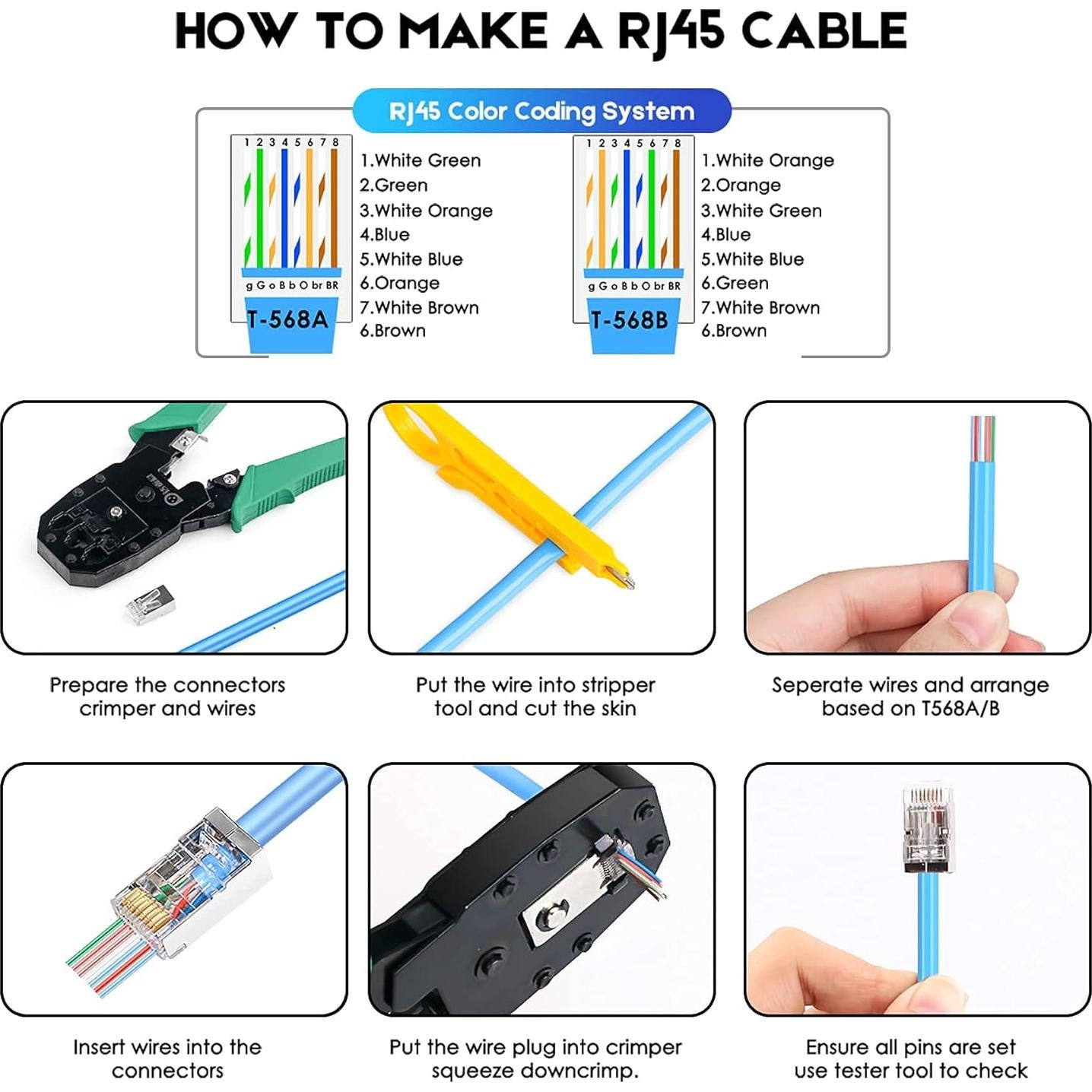 HOW TO MAKE A RJ45 CABLE

RJ45 Color Coding System

1 2 3 4 5 6 7 8

g G o B b O br BR

T-568A

1.White Green
2.Green
3.White Orange
4.Blue
5.White Blue
6.Orange
7.White Brown
6.Brown

1 2 3 4 5 6 7 8

g G o B b O br BR

T-568B

1.White Orange
2.Orange
3.White Green
4.Blue
5.White Blue
6.Green
7.White Brown
6.Brown

Prepare the connectors crimper and wires

Put the wire into stripper tool and cut the skin

Seperate wires and arrange based on T568A/B

Insert wires into the connectors

Put the wire plug into crimper squeeze downcrimp.

Ensure all pins are set use tester tool to check