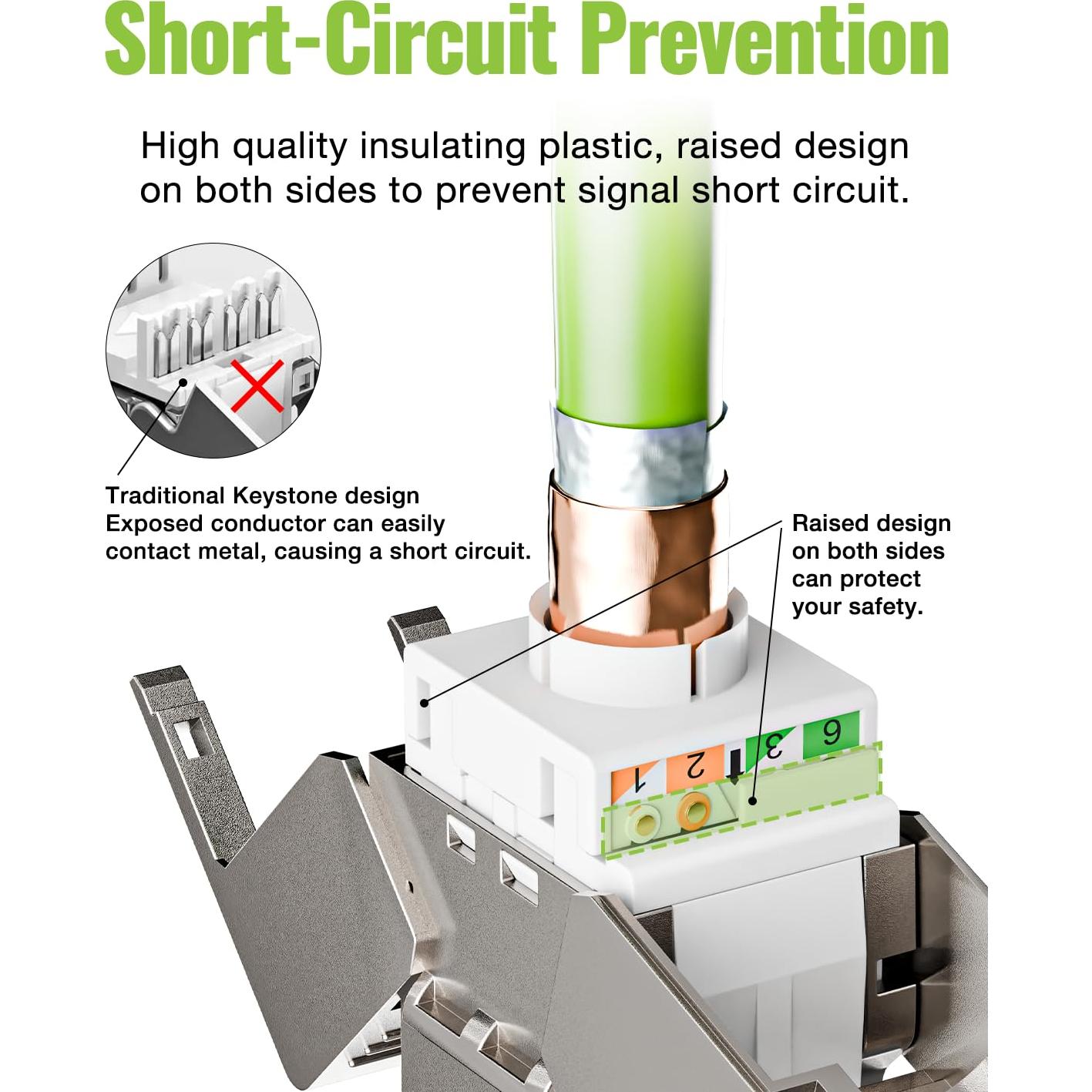 Short-Circuit Prevention

High quality insulating plastic, raised design on both sides to prevent signal short circuit.

Traditional Keystone design
Exposed conductor can easily contact metal, causing a short circuit.

Raised design on both sides can protect your safety.

1 2 3 6