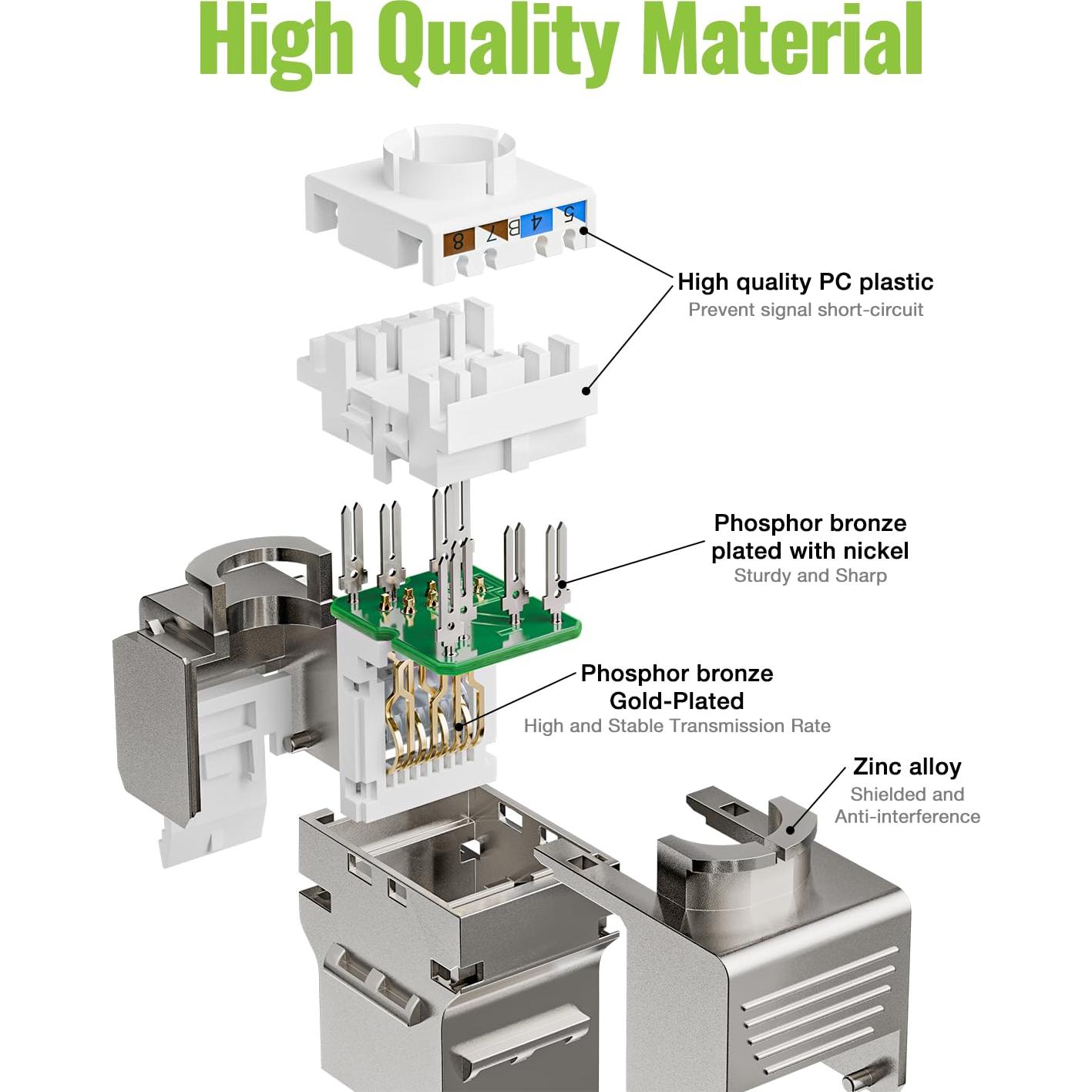 High Quality Material

8 7 B 4 5

High quality PC plastic
Prevent signal short-circuit

Phosphor bronze plated with nickel
Sturdy and Sharp

Phosphor bronze Gold-Plated
High and Stable Transmission Rate

Zinc alloy
Shielded and Anti-interference