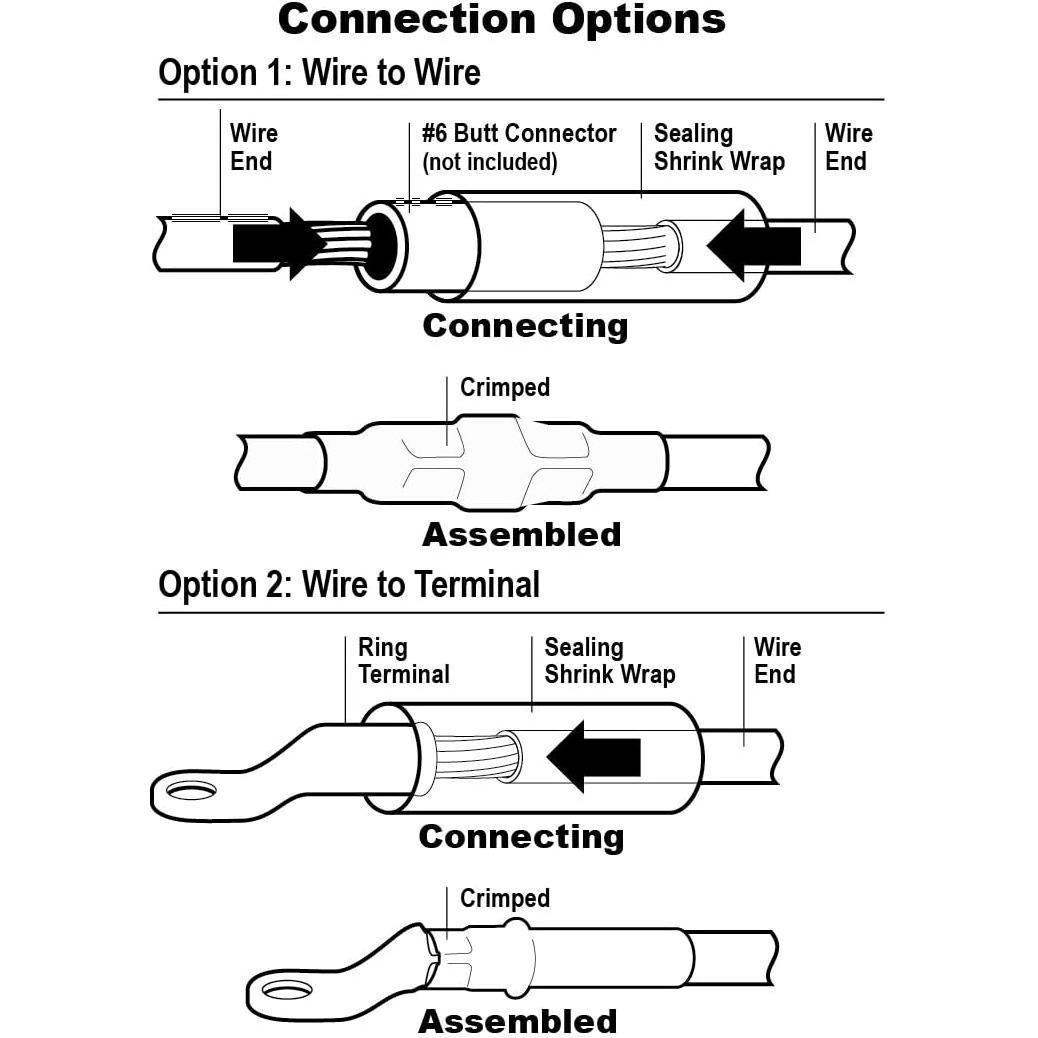 Connection Options

Option 1: Wire to Wire

Wire End

#6 Butt Connector (not included)

Sealing Shrink Wrap

Wire End

Connecting

Crimped

Assembled

Option 2: Wire to Terminal

Ring Terminal

Sealing Shrink Wrap

Wire End

Connecting

Crimped

Assembled