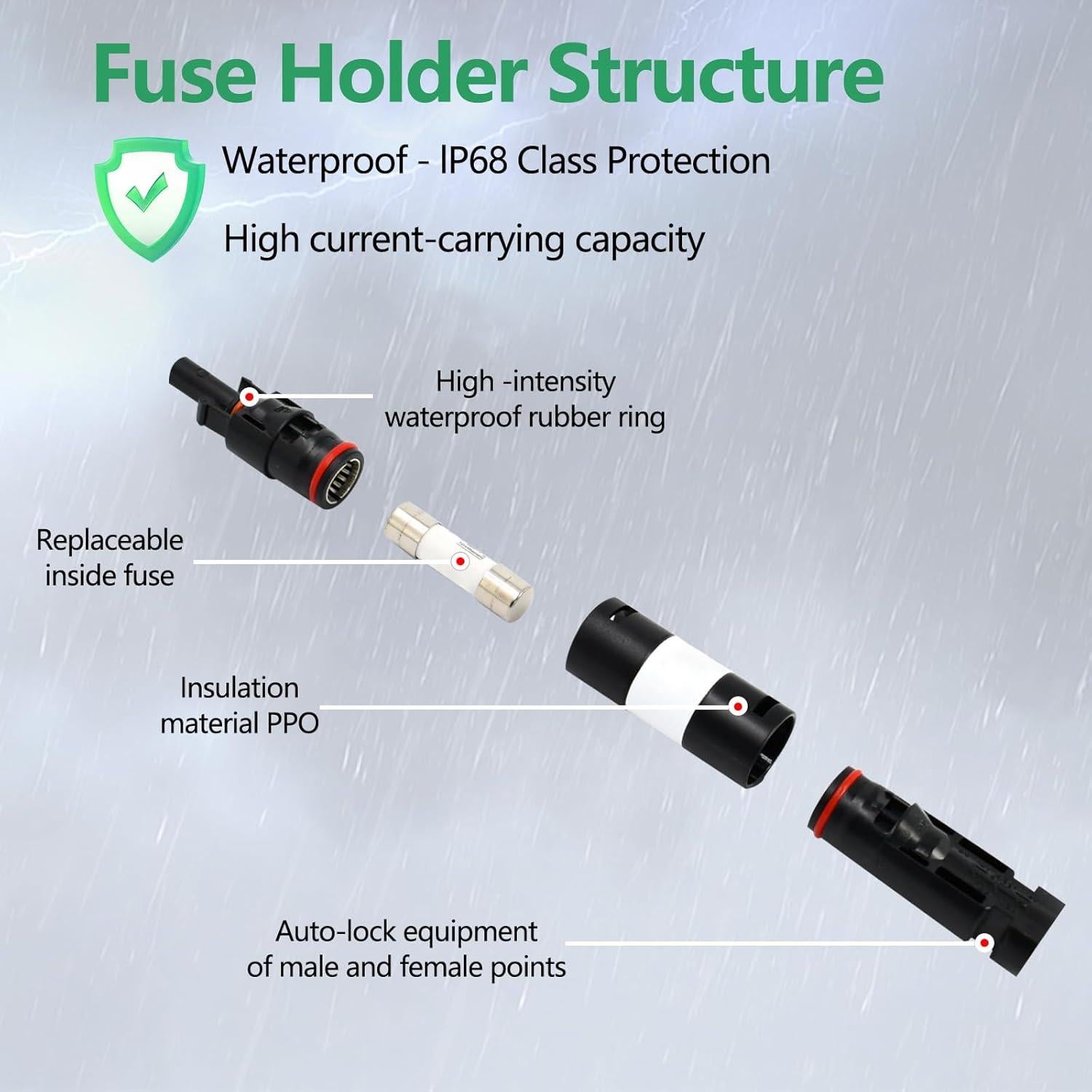 Fuse Holder Structure

Waterproof - IP68 Class Protection

High current-carrying capacity

High -intensity waterproof rubber ring

Replaceable inside fuse

Insulation material PPO

Auto-lock equipment of male and female points