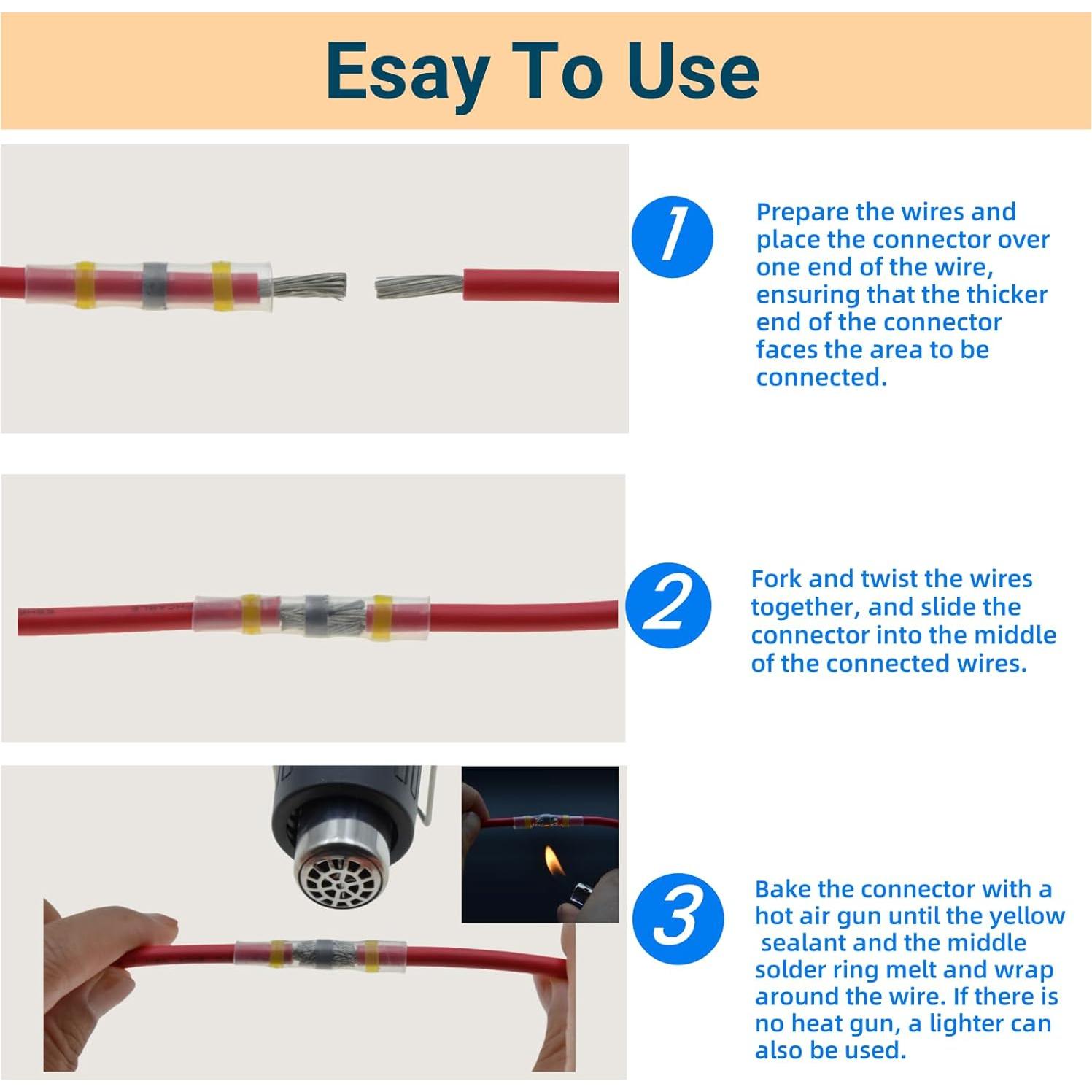 Esay To Use

1

Prepare the wires and place the connector over one end of the wire, ensuring that the thicker end of the connector faces the area to be connected.

2

Fork and twist the wires together, and slide the connector into the middle of the connected wires.

3

Bake the connector with a hot air gun until the yellow sealant and the middle solder ring melt and wrap around the wire. If there is no heat gun, a lighter can also be used.