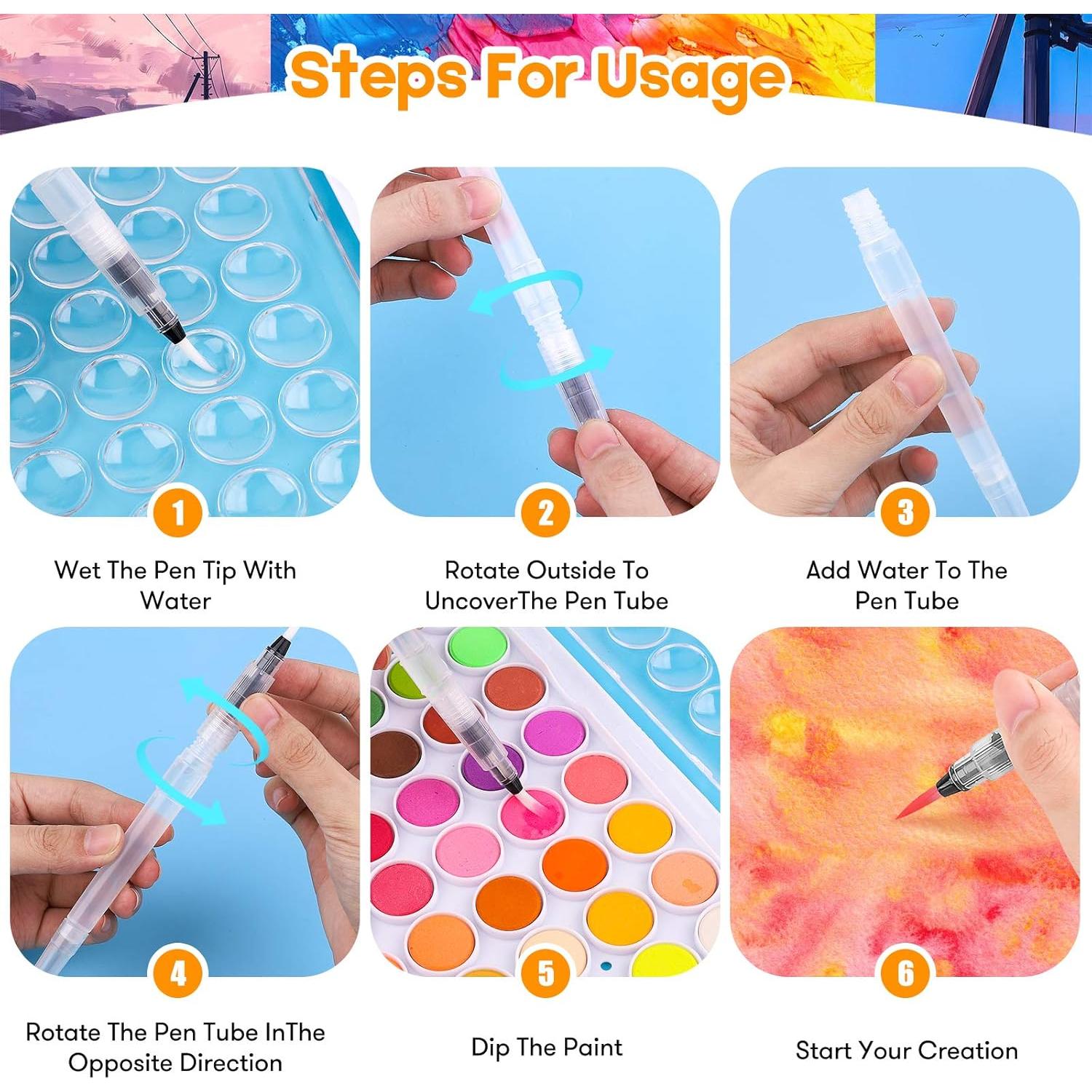 Steps For Usage

1
Wet The Pen Tip With Water

2
Rotate Outside To UncoverThe Pen Tube

3
Add Water To The Pen Tube

4
Rotate The Pen Tube InThe Opposite Direction

5
Dip The Paint

6
Start Your Creation