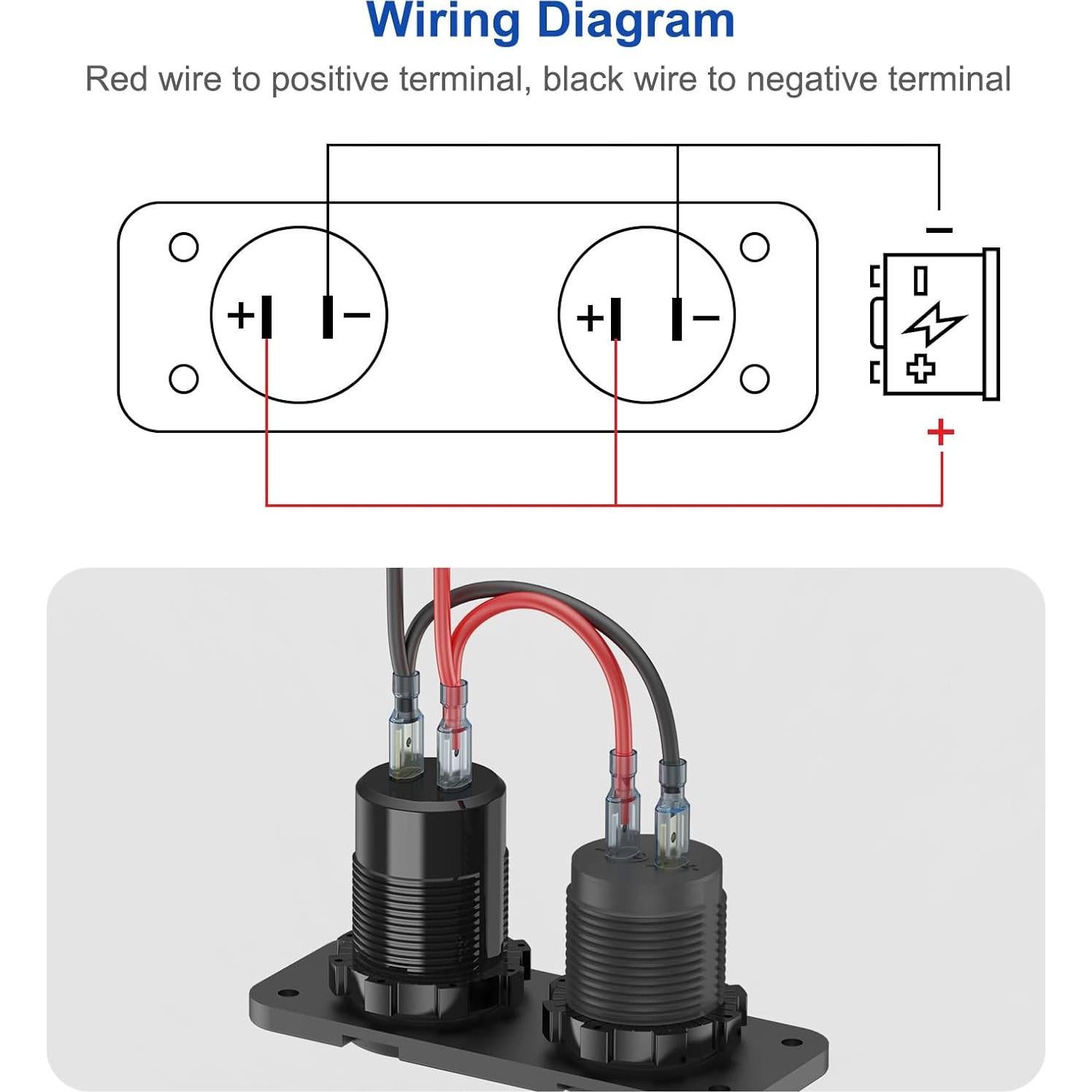 Wiring Diagram

Red wire to positive terminal, black wire to negative terminal

+ −

+ −

−

+