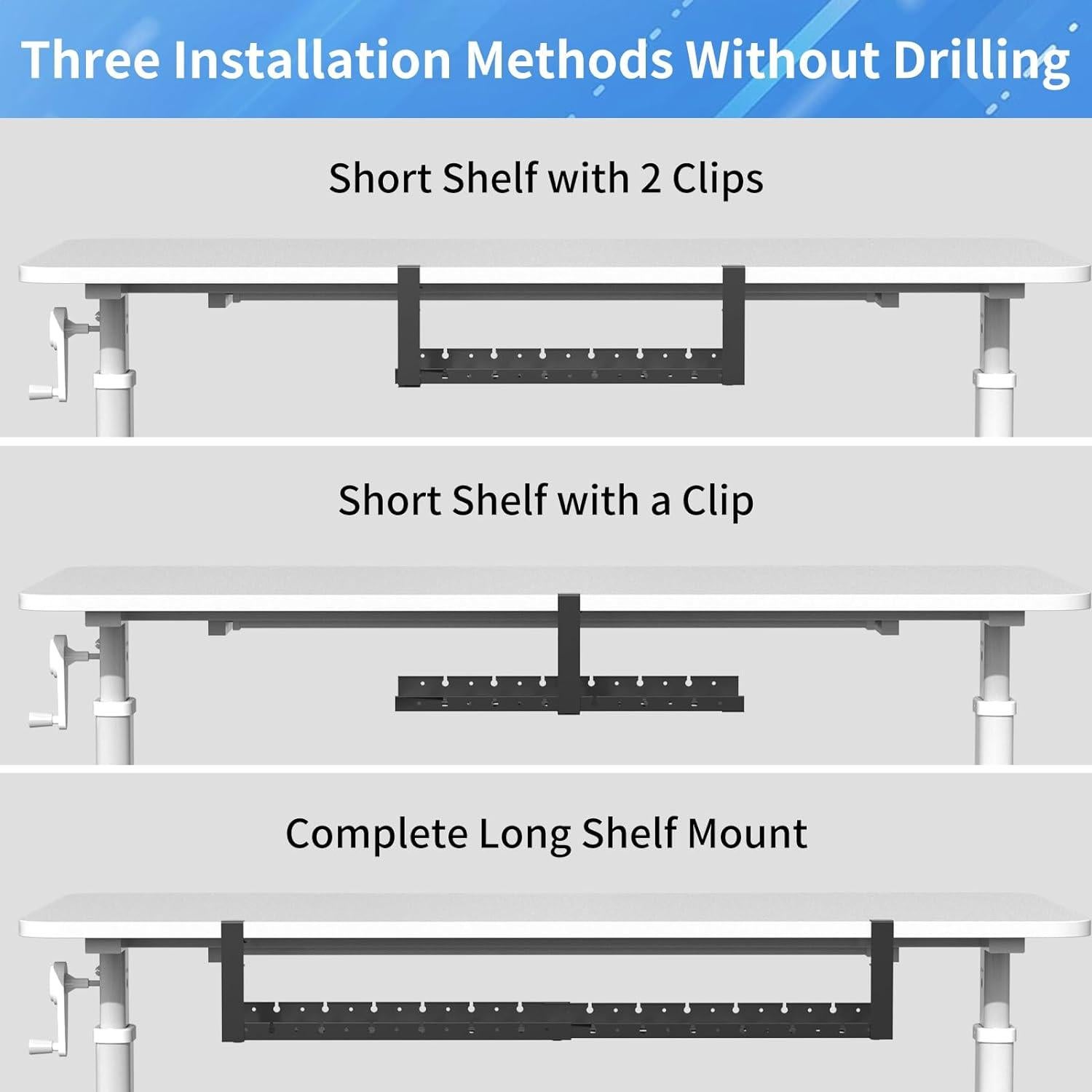 Three Installation Methods Without Drilling

Short Shelf with 2 Clips

Short Shelf with a Clip

Complete Long Shelf Mount