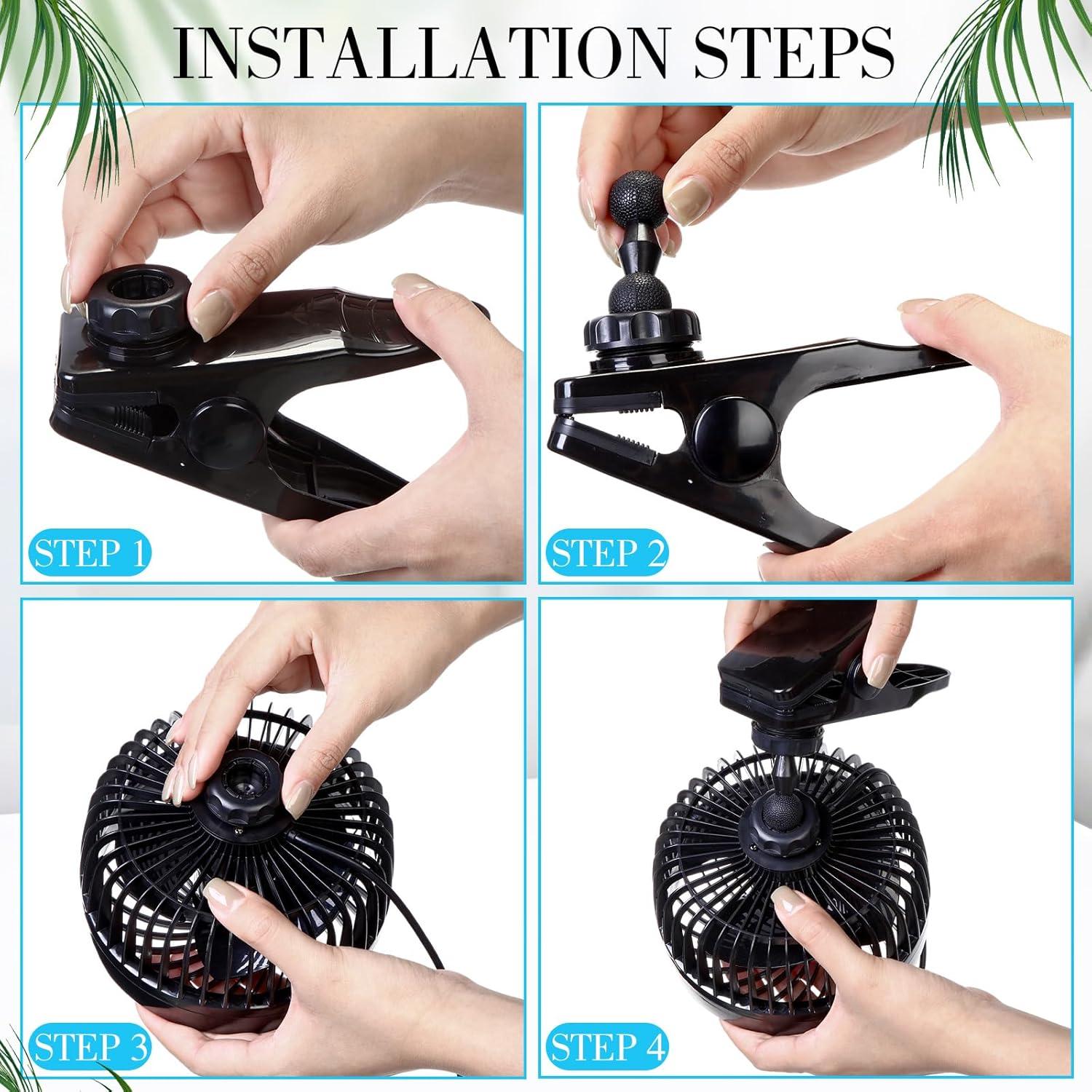 INSTALLATION STEPS

STEP 1

STEP 2

STEP 3

STEP 4