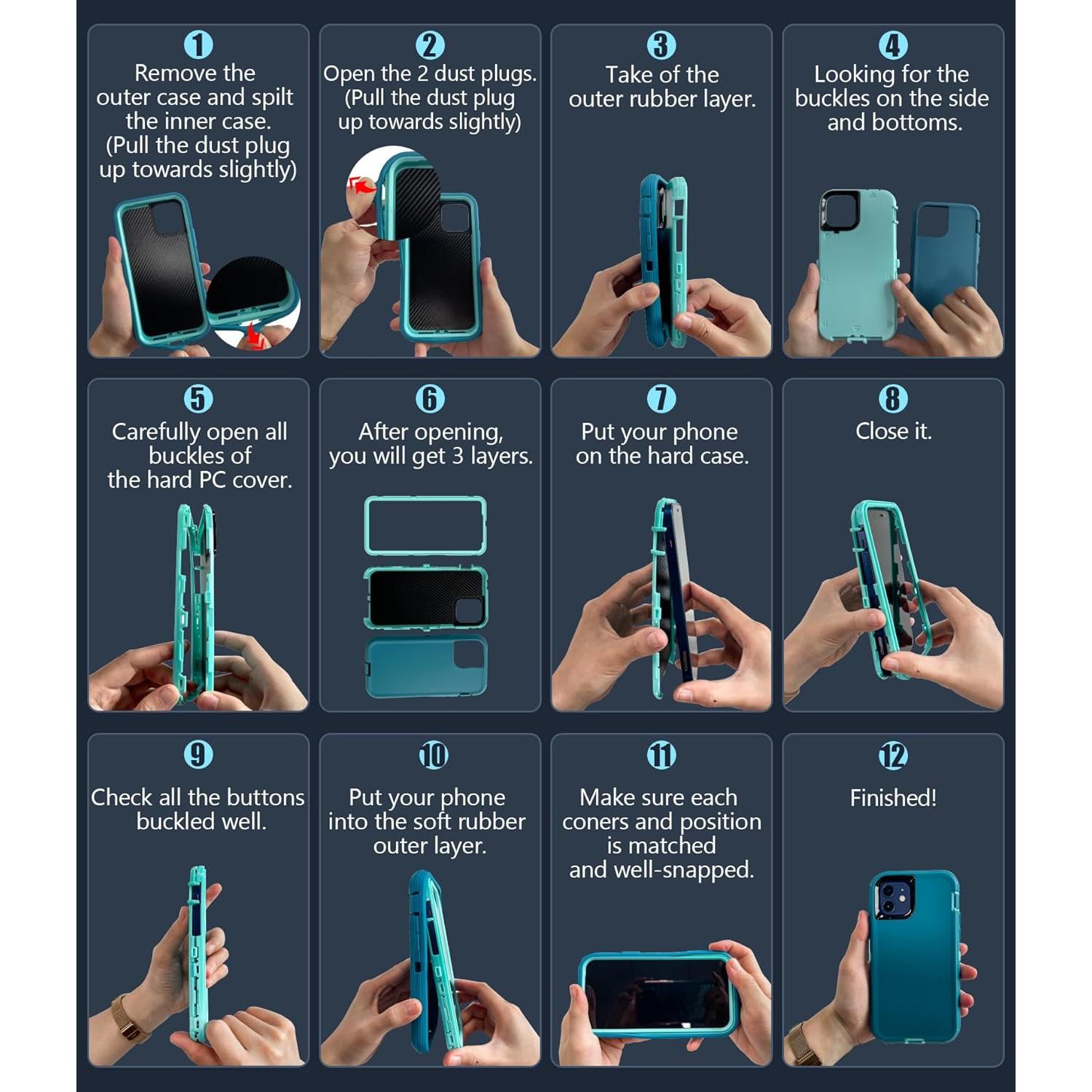 1
Remove the outer case and spilt the inner case. (Pull the dust plug up towards slightly)

2
Open the 2 dust plugs. (Pull the dust plug up towards slightly)

3
Take of the outer rubber layer.

4
Looking for the buckles on the side and bottoms.

5
Carefully open all buckles of the hard PC cover.

6
After opening, you will get 3 layers.

7
Put your phone on the hard case.

8
Close it.

9
Check all the buttons buckled well.

10
Put your phone into the soft rubber outer layer.

11
Make sure each coners and position is matched and well-snapped.

12
Finished!