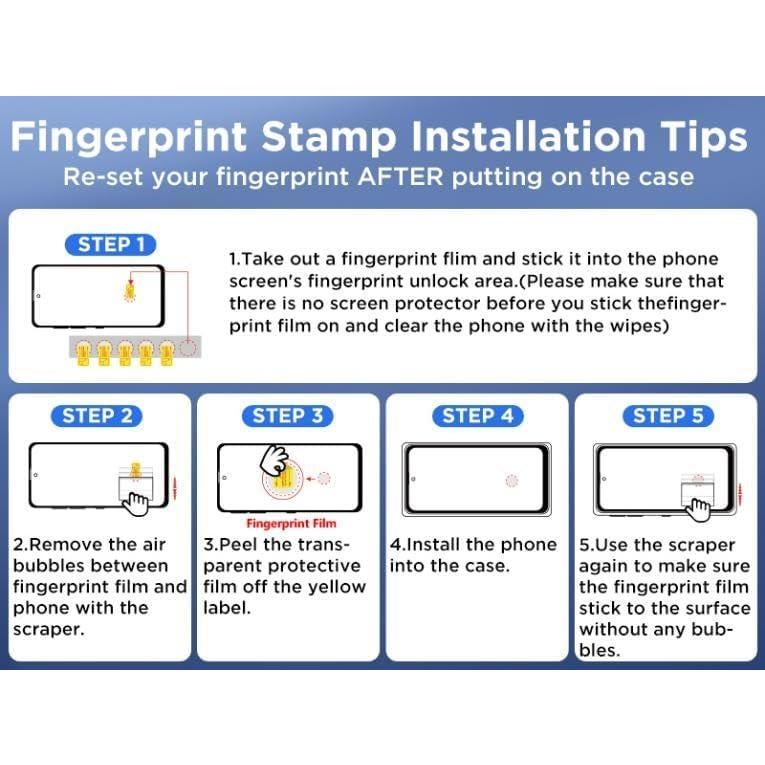 Fingerprint Stamp Installation Tips
Re-set your fingerprint AFTER putting on the case

STEP 1

1.Take out a fingerprint flim and stick it into the phone screen's fingerprint unlock area.(Please make sure that there is no screen protector before you stick thefingerprint film on and clear the phone with the wipes)

STEP 2

2.Remove the air bubbles between fingerprint film and phone with the scraper.

STEP 3

Fingerprint Film

3.Peel the transparent protective film off the yellow label.

STEP 4

4.Install the phone into the case.

STEP 5

5.Use the scraper again to make sure the fingerprint film stick to the surface without any bubbles.