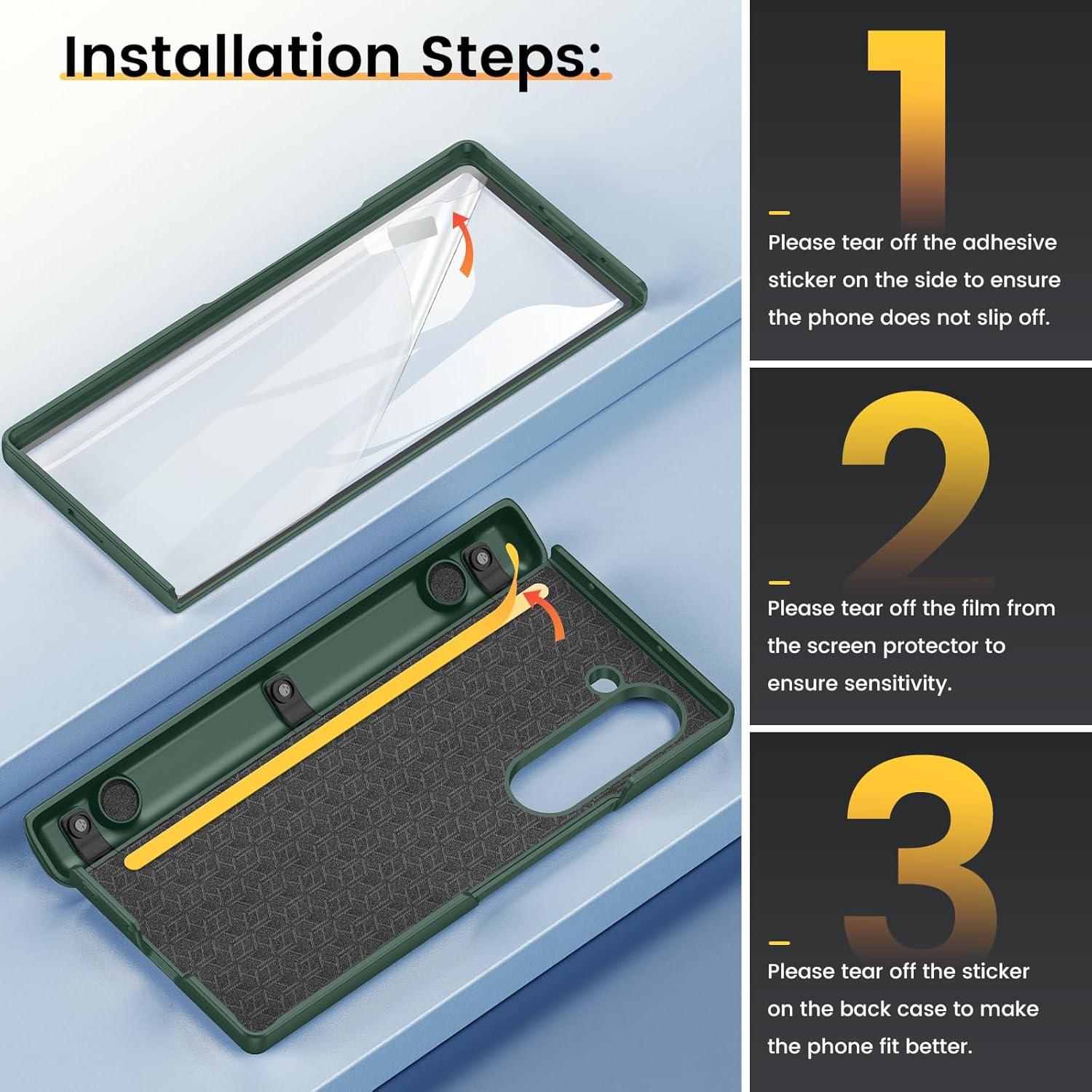 Installation Steps:

1

Please tear off the adhesive sticker on the side to ensure the phone does not slip off.

2

Please tear off the film from the screen protector to ensure sensitivity.

3

Please tear off the sticker on the back case to make the phone fit better.