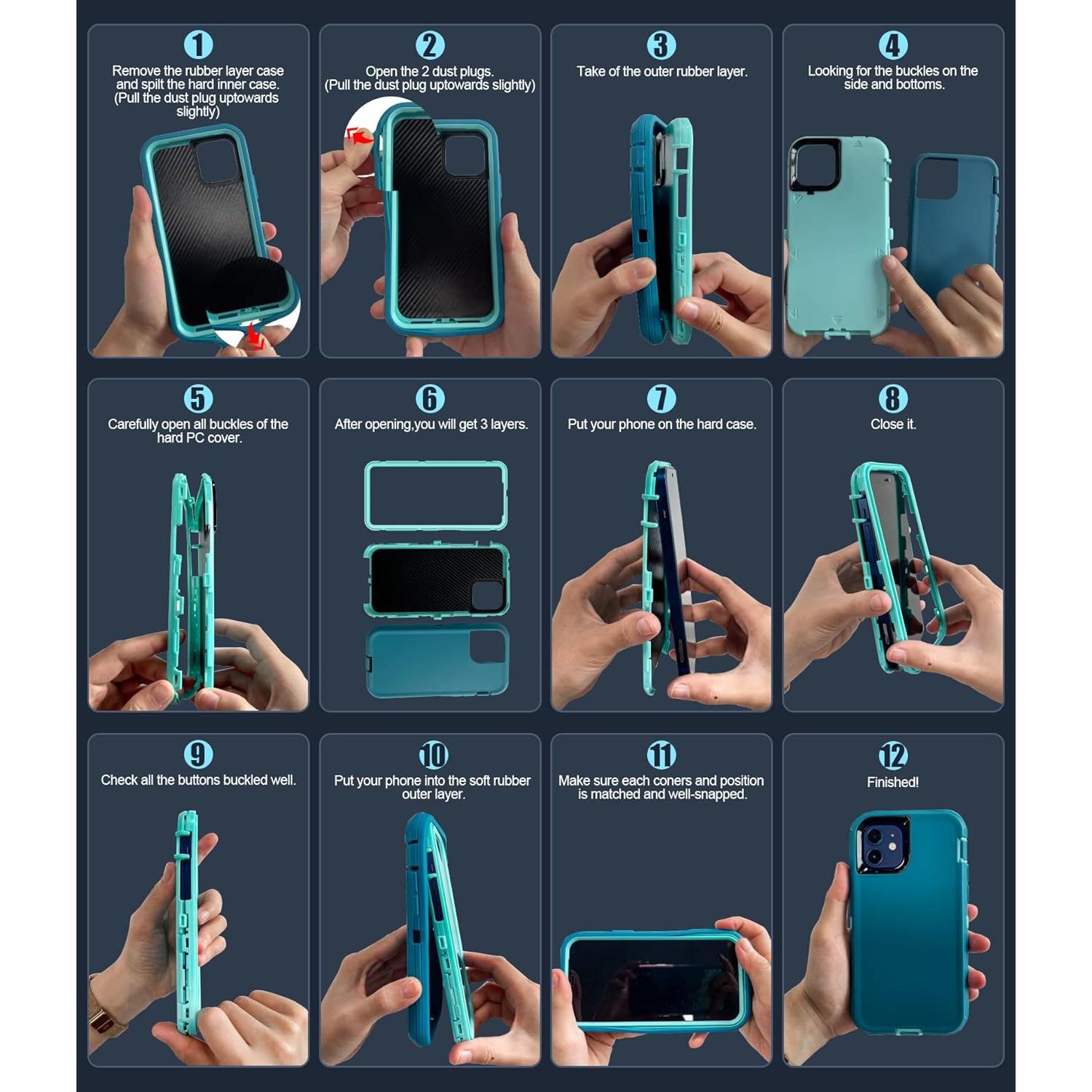 1
Remove the rubber layer case and spilt the hard inner case. (Pull the dust plug uptowards slightly)

2
Open the 2 dust plugs. (Pull the dust plug uptowards slightly)

3
Take of the outer rubber layer.

4
Looking for the buckles on the side and bottoms.

5
Carefully open all buckles of the hard PC cover.

6
After opening,you will get 3 layers.

7
Put your phone on the hard case.

8
Close it.

9
Check all the buttons buckled well.

10
Put your phone into the soft rubber outer layer.

11
Make sure each coners and position is matched and well-snapped.

12
Finished!