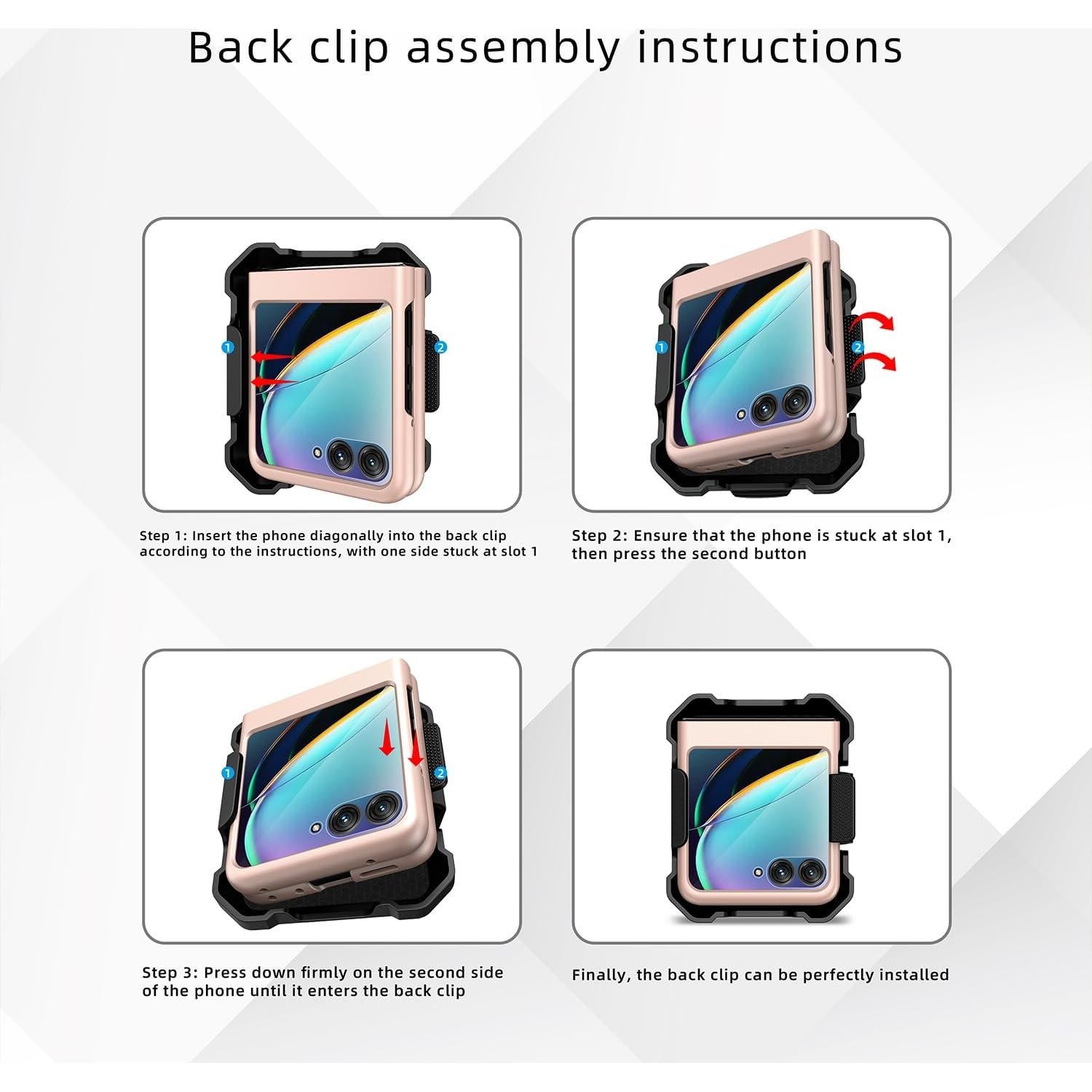 Back clip assembly instructions

1

2

Step 1: Insert the phone diagonally into the back clip according to the instructions, with one side stuck at slot 1

1

2

Step 2: Ensure that the phone is stuck at slot 1, then press the second button

1

2

Step 3: Press down firmly on the second side of the phone until it enters the back clip

Finally, the back clip can be perfectly installed