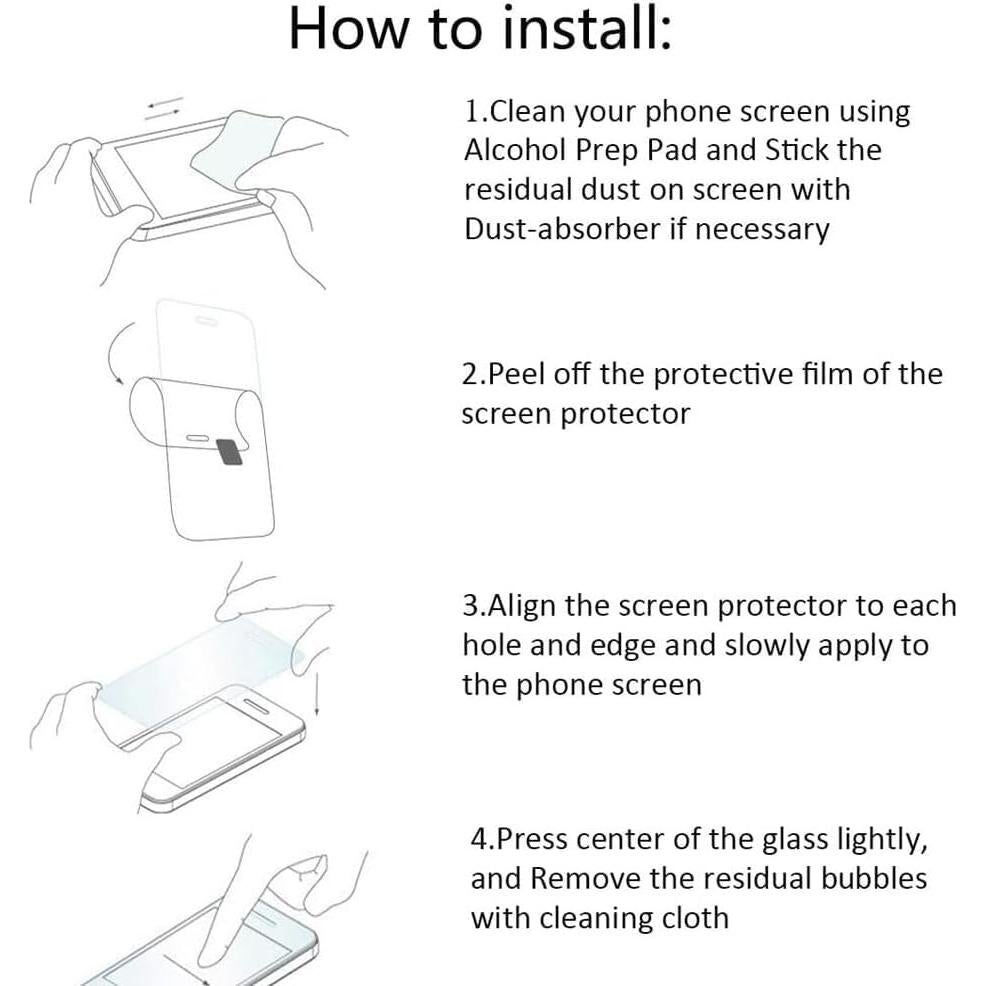 How to install:

1.Clean your phone screen using Alcohol Prep Pad and Stick the residual dust on screen with Dust-absorber if necessary

2.Peel off the protective film of the screen protector

3.Align the screen protector to each hole and edge and slowly apply to the phone screen

4.Press center of the glass lightly, and Remove the residual bubbles with cleaning cloth