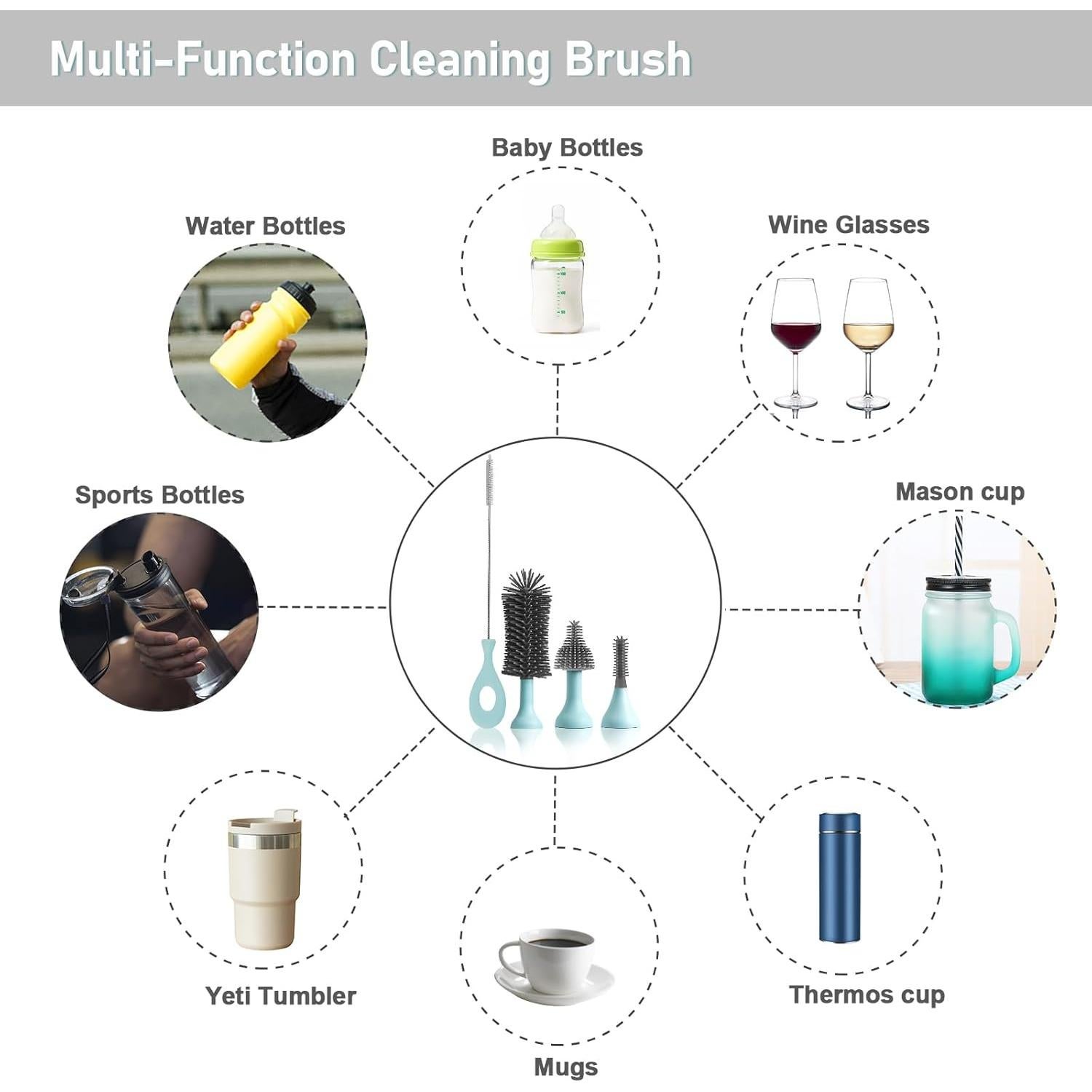 Multi-Function Cleaning Brush

Baby Bottles

Water Bottles

Wine Glasses

Sports Bottles

Mason cup

Yeti Tumbler

Thermos cup

Mugs