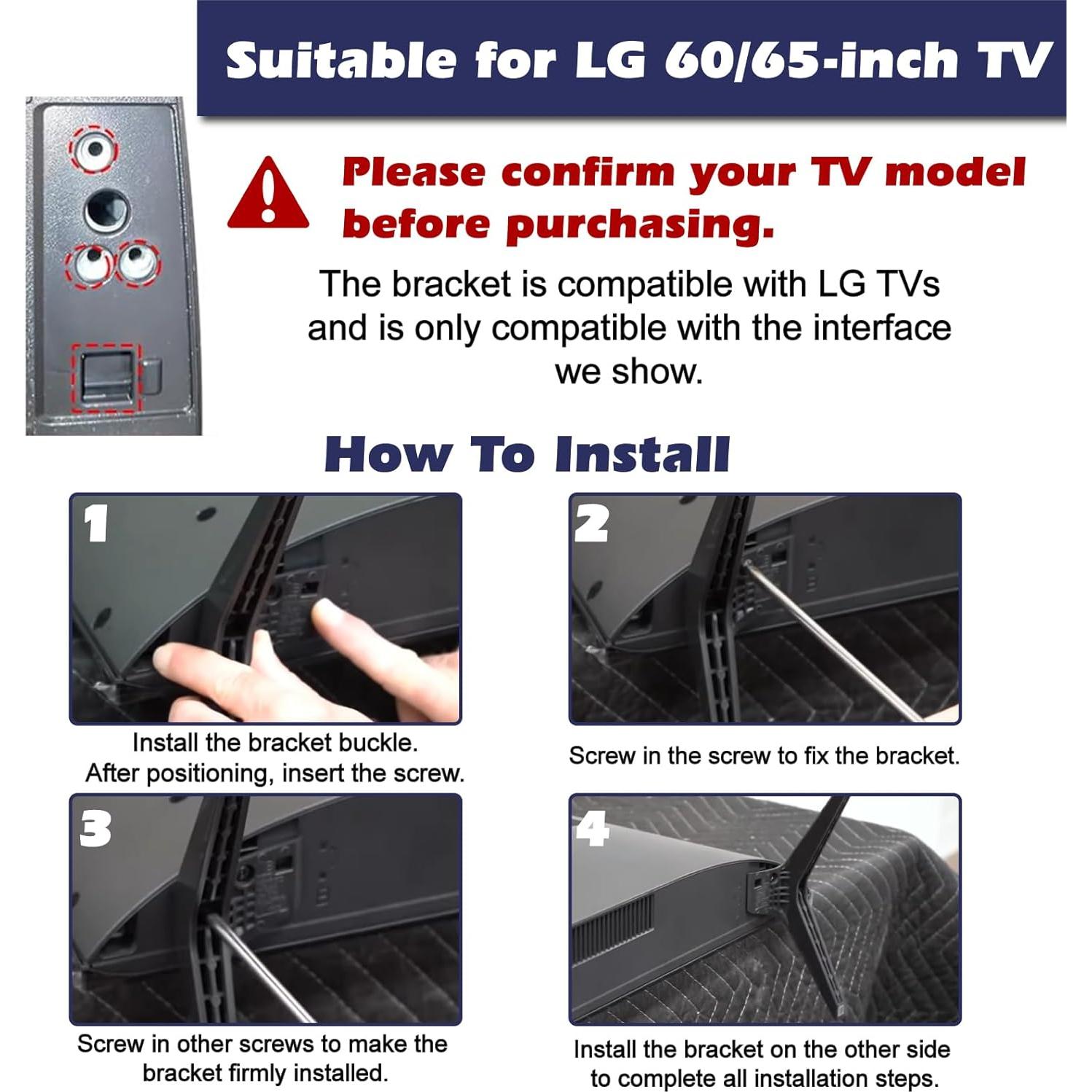 Suitable for LG 60/65-inch TV

Please confirm your TV model before purchasing.

The bracket is compatible with LG TVs and is only compatible with the interface we show.

How To Install

1

Install the bracket buckle. After positioning, insert the screw.

2

Screw in the screw to fix the bracket.

3

Screw in other screws to make the bracket firmly installed.

4

Install the bracket on the other side to complete all installation steps.