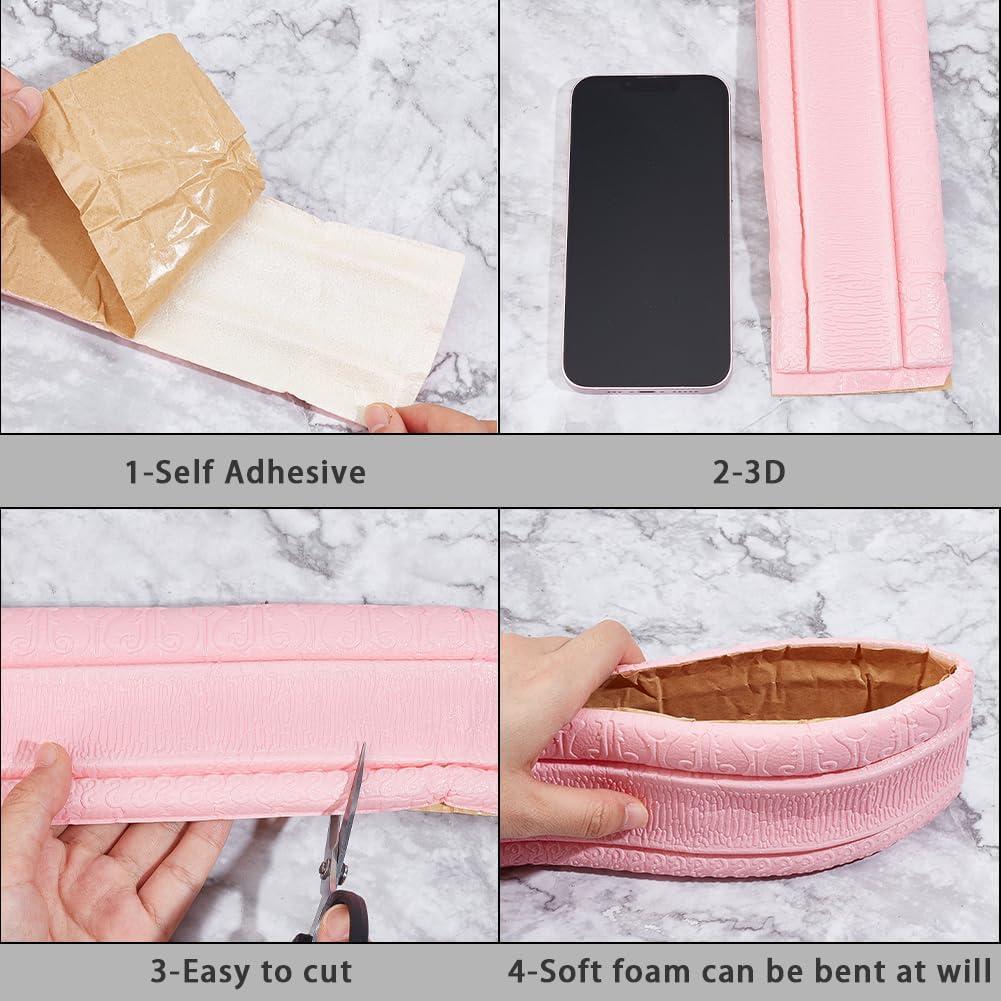 1-Self Adhesive

2-3D

3-Easy to cut

4-Soft foam can be bent at will