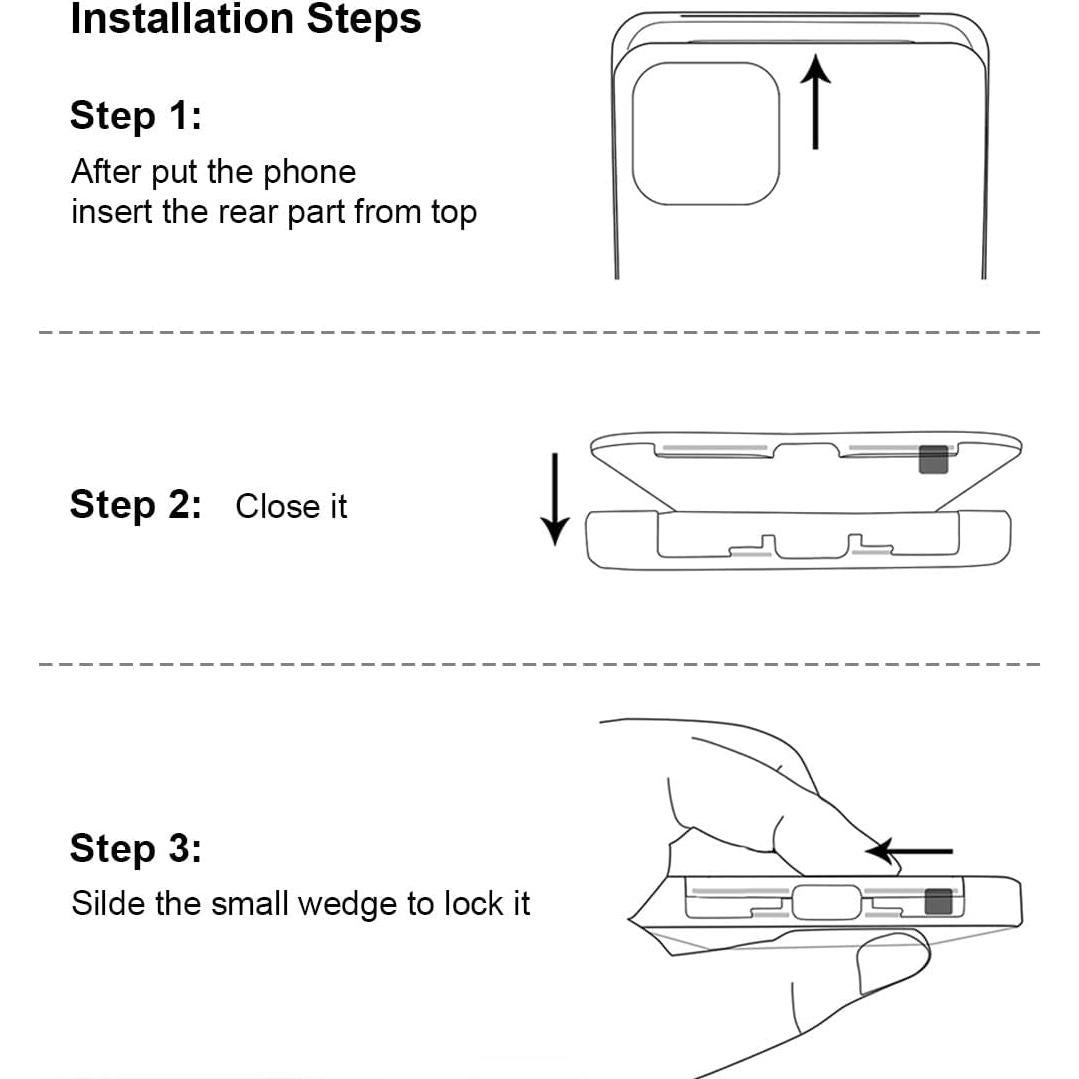 Installation Steps

Step 1:
After put the phone
insert the rear part from top

Step 2: Close it

Step 3:
Silde the small wedge to lock it