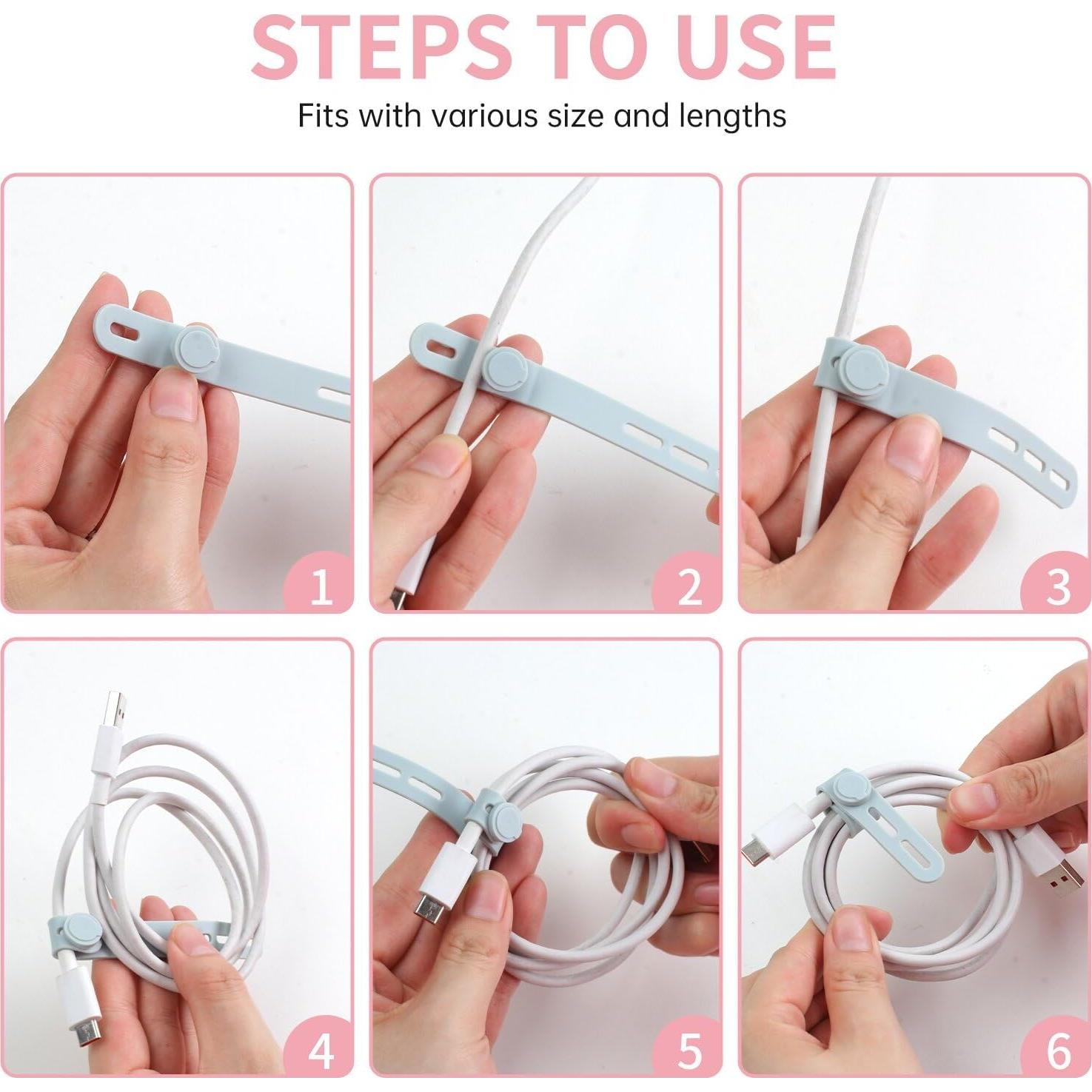 STEPS TO USE

Fits with various size and lengths

1

2

3

4

5

6