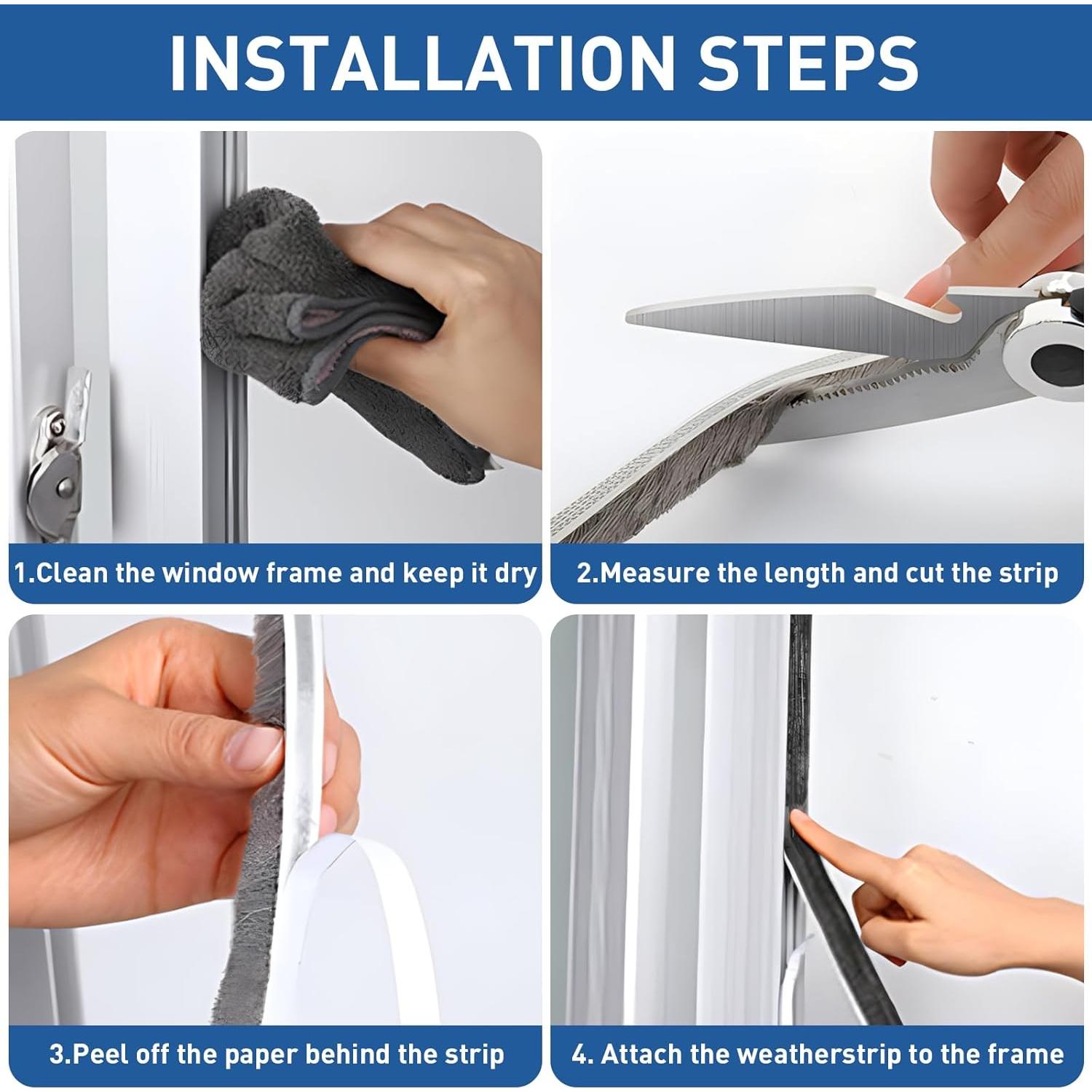 INSTALLATION STEPS

1.Clean the window frame and keep it dry

2.Measure the length and cut the strip

3.Peel off the paper behind the strip

4. Attach the weatherstrip to the frame