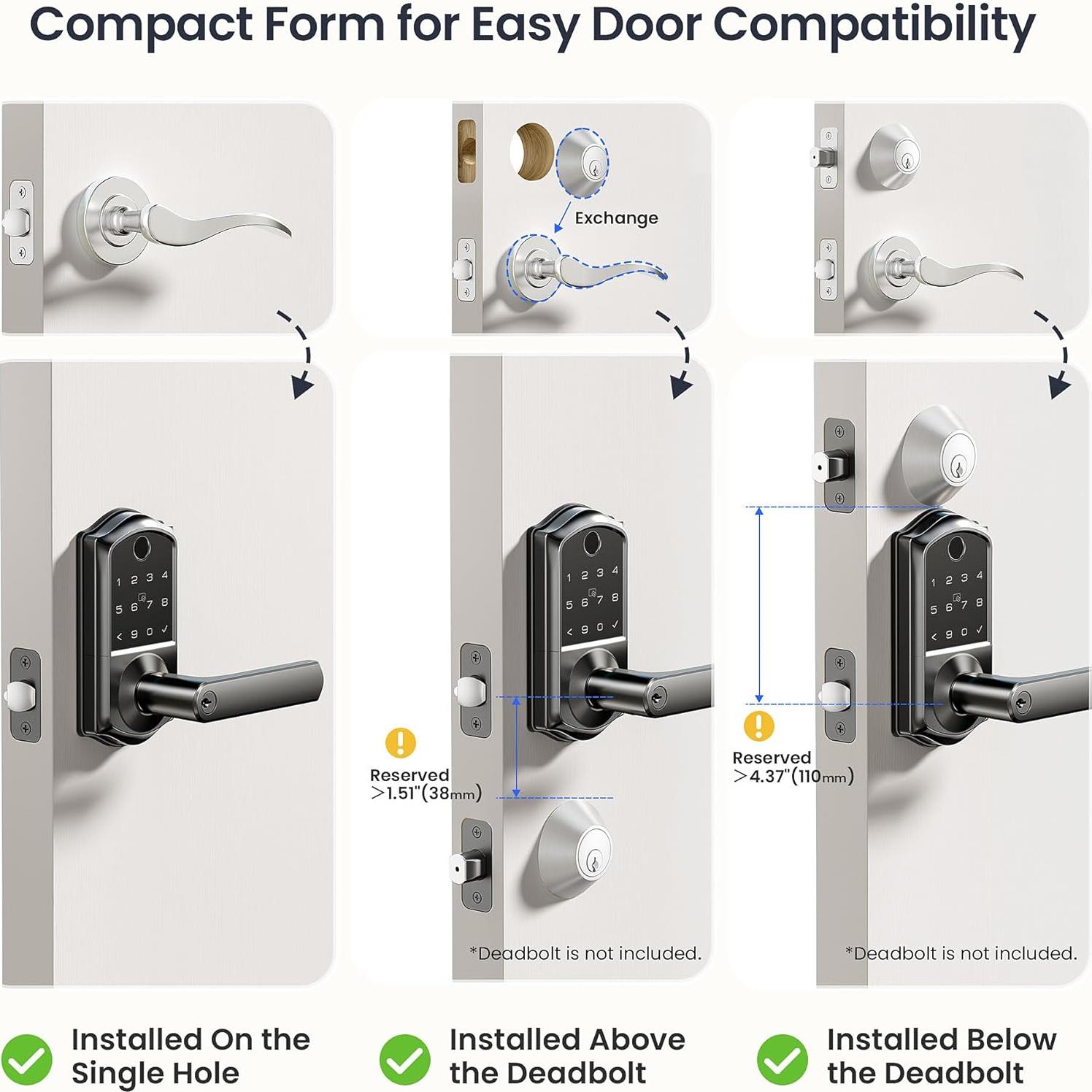 Compact Form for Easy Door Compatibility

Exchange

1 2 3 4
5 6 7 8
< 9 0 ✓

1 2 3 4
5 6 7 8
< 9 0 ✓

Reserved
>1.51"(38mm)

*Deadbolt is not included.

1 2 3 4
5 6 7 8
< 9 0 ✓

Reserved
>4.37"(110mm)

*Deadbolt is not included.

Installed On the Single Hole

Installed Above the Deadbolt

Installed Below the Deadbolt