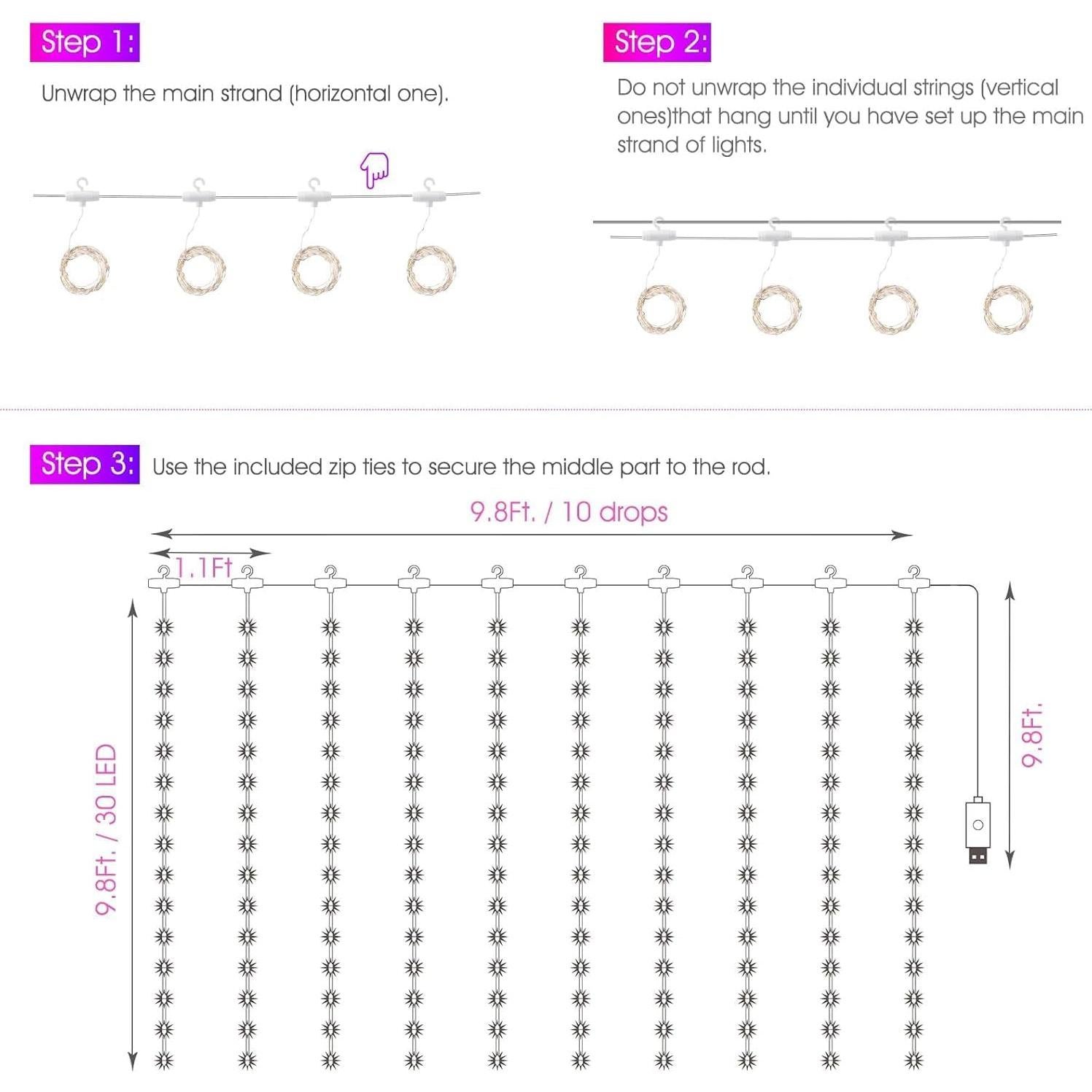 Step 1:

Unwrap the main strand (horizontal one).

Step 2:

Do not unwrap the individual strings (vertical ones)that hang until you have set up the main strand of lights.

Step 3: Use the included zip ties to secure the middle part to the rod.

9.8Ft. / 10 drops

1.1Ft

9.8Ft. / 30 LED

9.8Ft.