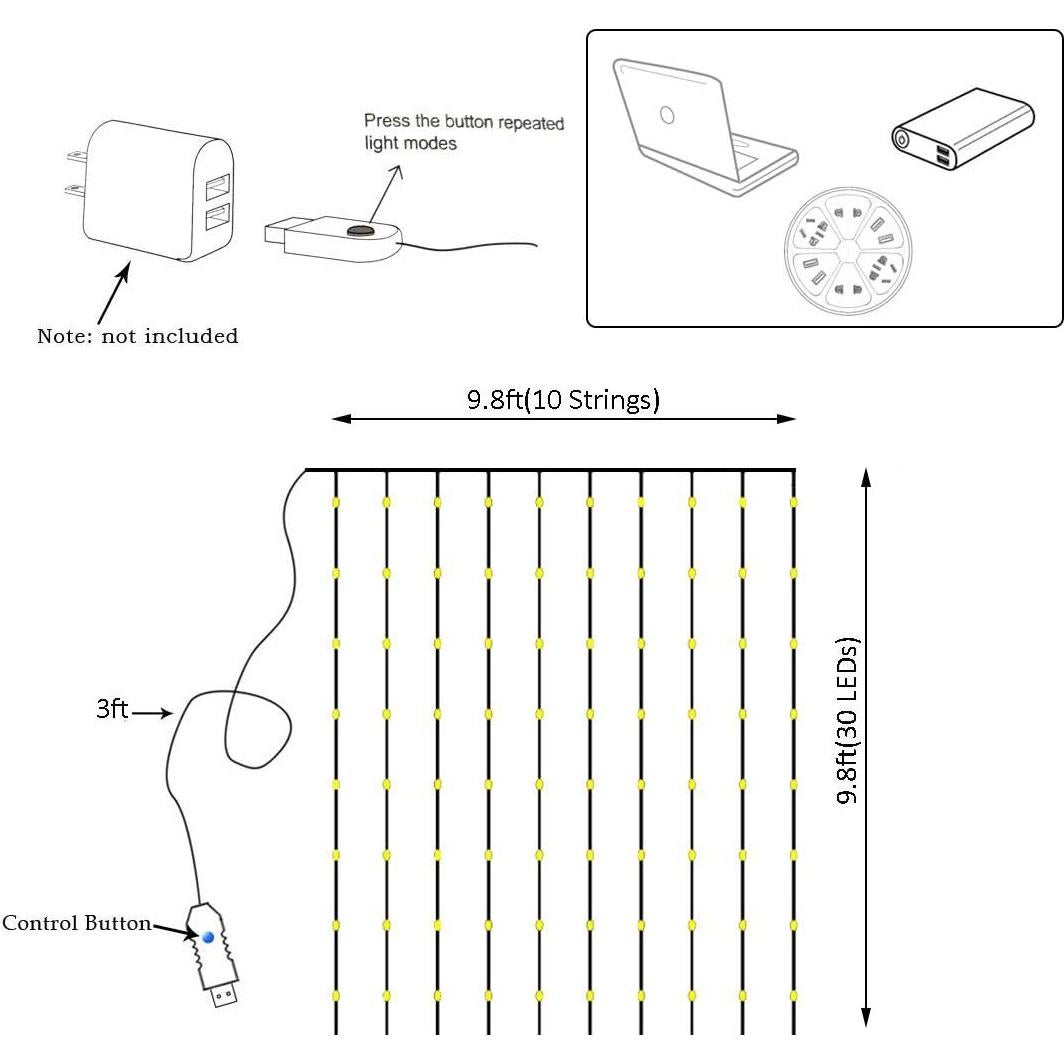 Press the button repeated light modes

Note: not included

9.8ft(10 Strings)

3ft

9.8ft(30 LEDs)

Control Button