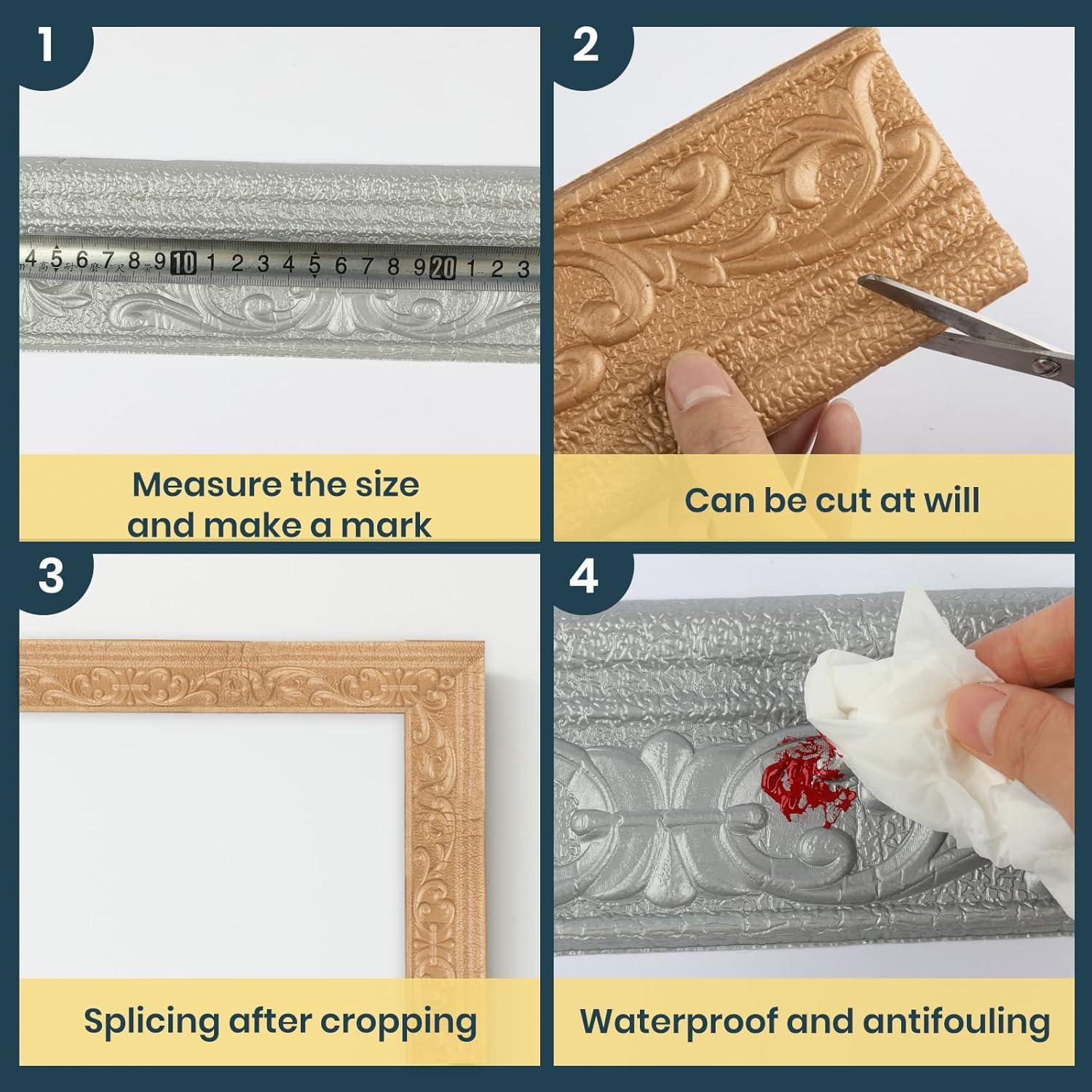 1

4 5 6 7 8 9 10 1 2 3 4 5 6 7 8 9 20 1 2 3

Measure the size and make a mark

2

Can be cut at will

3

Splicing after cropping

4

Waterproof and antifouling