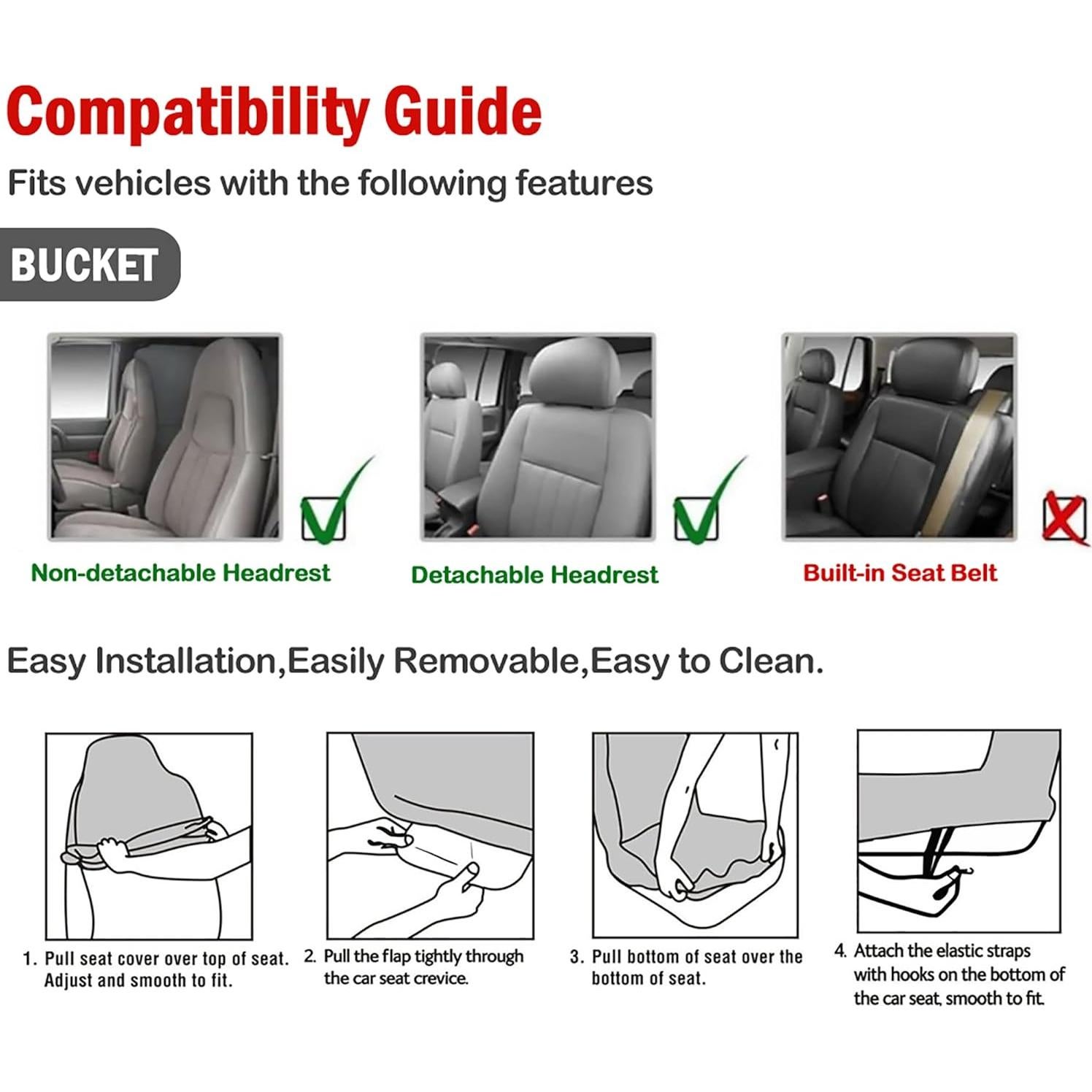 Compatibility Guide

Fits vehicles with the following features

BUCKET

Non-detachable Headrest

Detachable Headrest

Built-in Seat Belt

Easy Installation,Easily Removable,Easy to Clean.

1. Pull seat cover over top of seat. Adjust and smooth to fit.

2. Pull the flap tightly through the car seat crevice.

3. Pull bottom of seat over the bottom of seat.

4. Attach the elastic straps with hooks on the bottom of the car seat, smooth to fit.