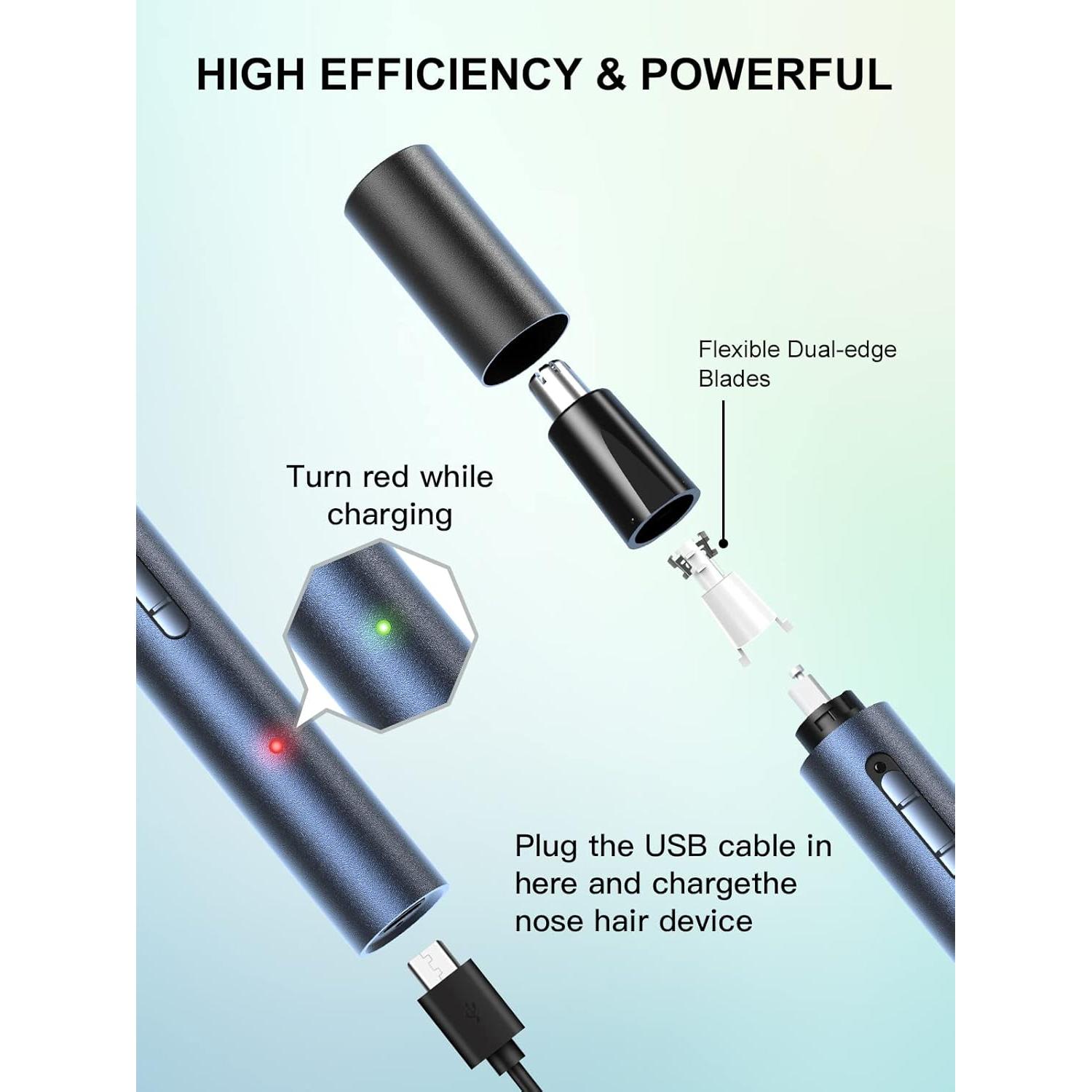 HIGH EFFICIENCY & POWERFUL

Flexible Dual-edge Blades

Turn red while charging

Plug the USB cable in here and chargethe nose hair device