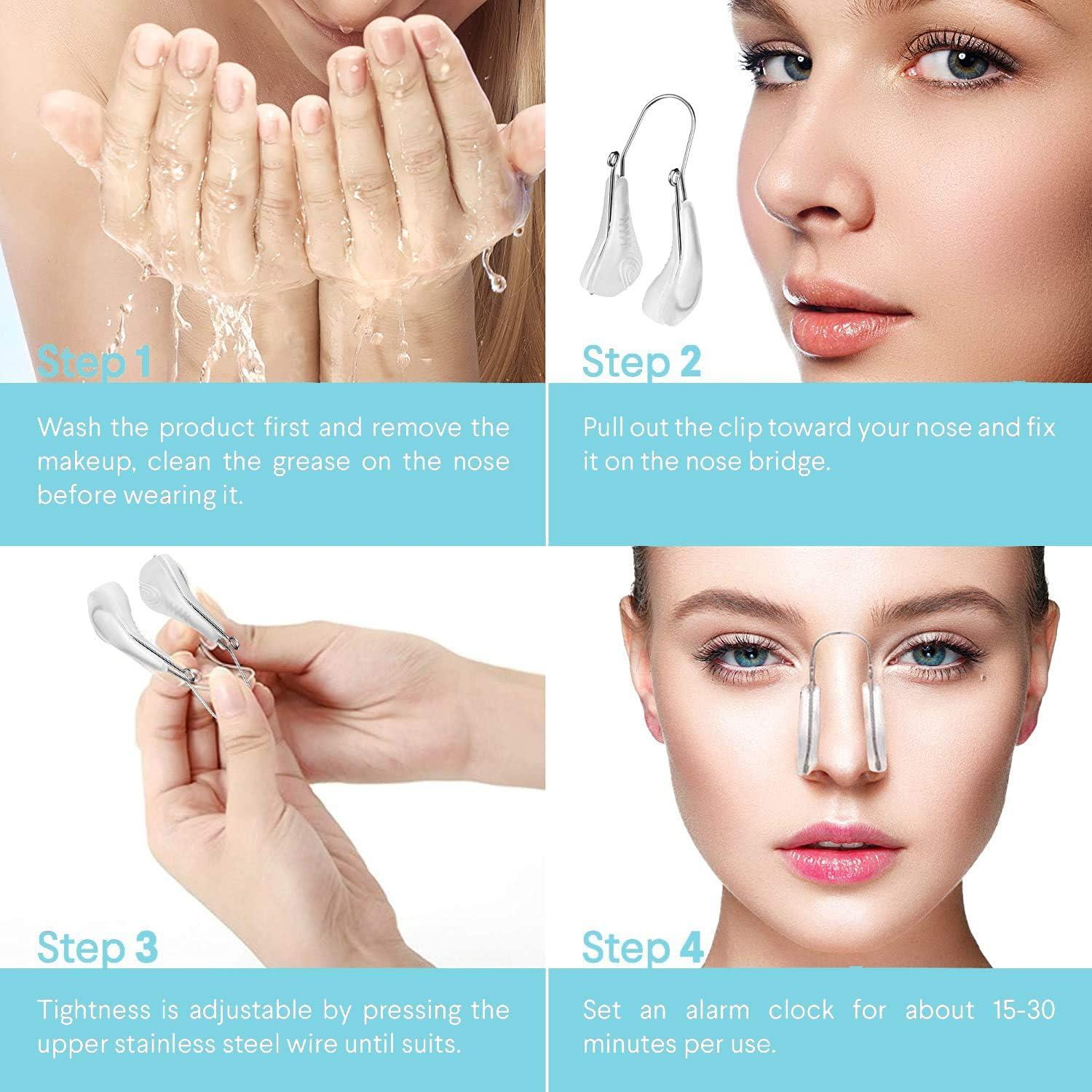 Step 1

Wash the product first and remove the makeup, clean the grease on the nose before wearing it.

Step 2

Pull out the clip toward your nose and fix it on the nose bridge.

Step 3

Tightness is adjustable by pressing the upper stainless steel wire until suits.

Step 4

Set an alarm clock for about 15-30 minutes per use.