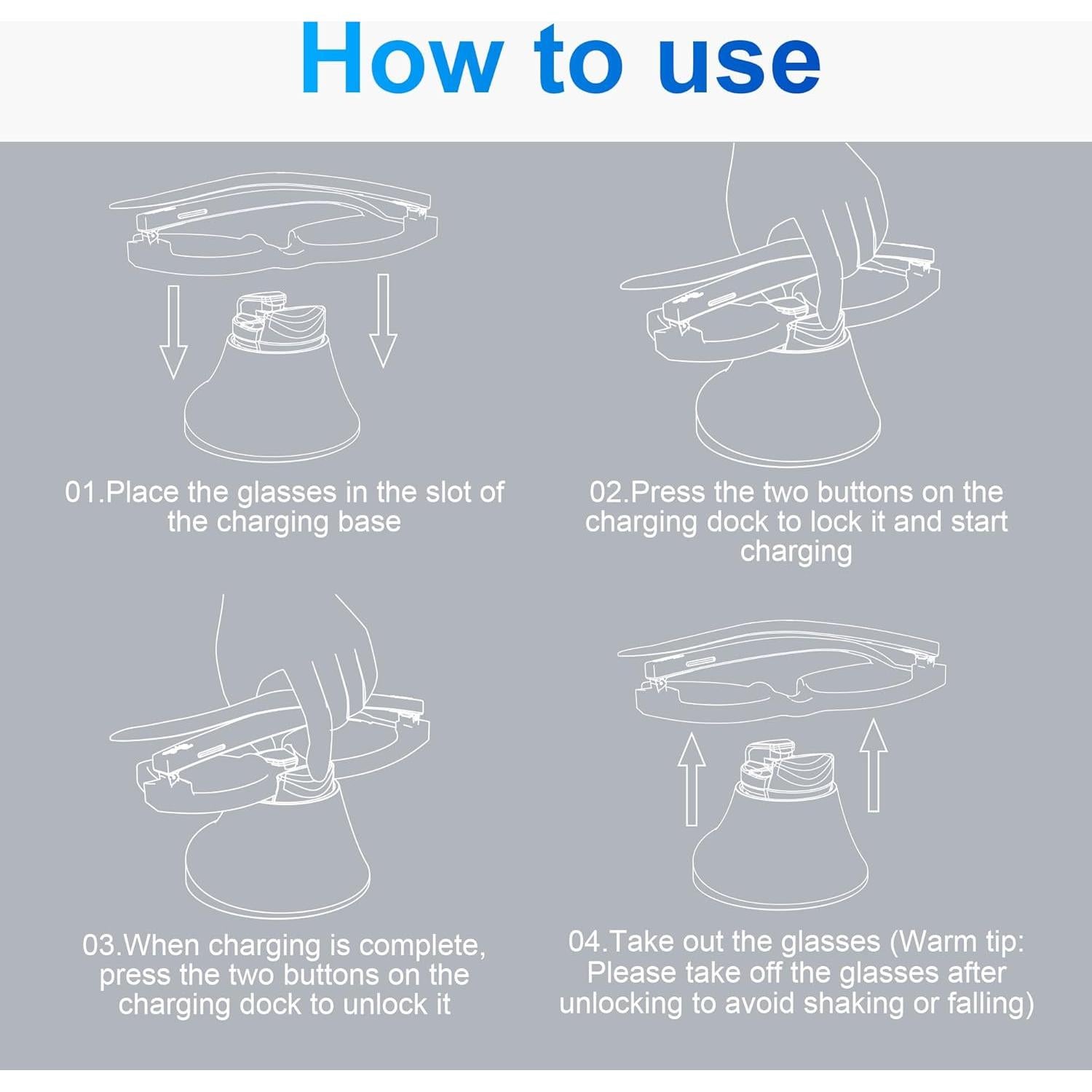 How to use

01.Place the glasses in the slot of the charging base

02.Press the two buttons on the charging dock to lock it and start charging

03.When charging is complete, press the two buttons on the charging dock to unlock it

04.Take out the glasses (Warm tip: Please take off the glasses after unlocking to avoid shaking or falling)