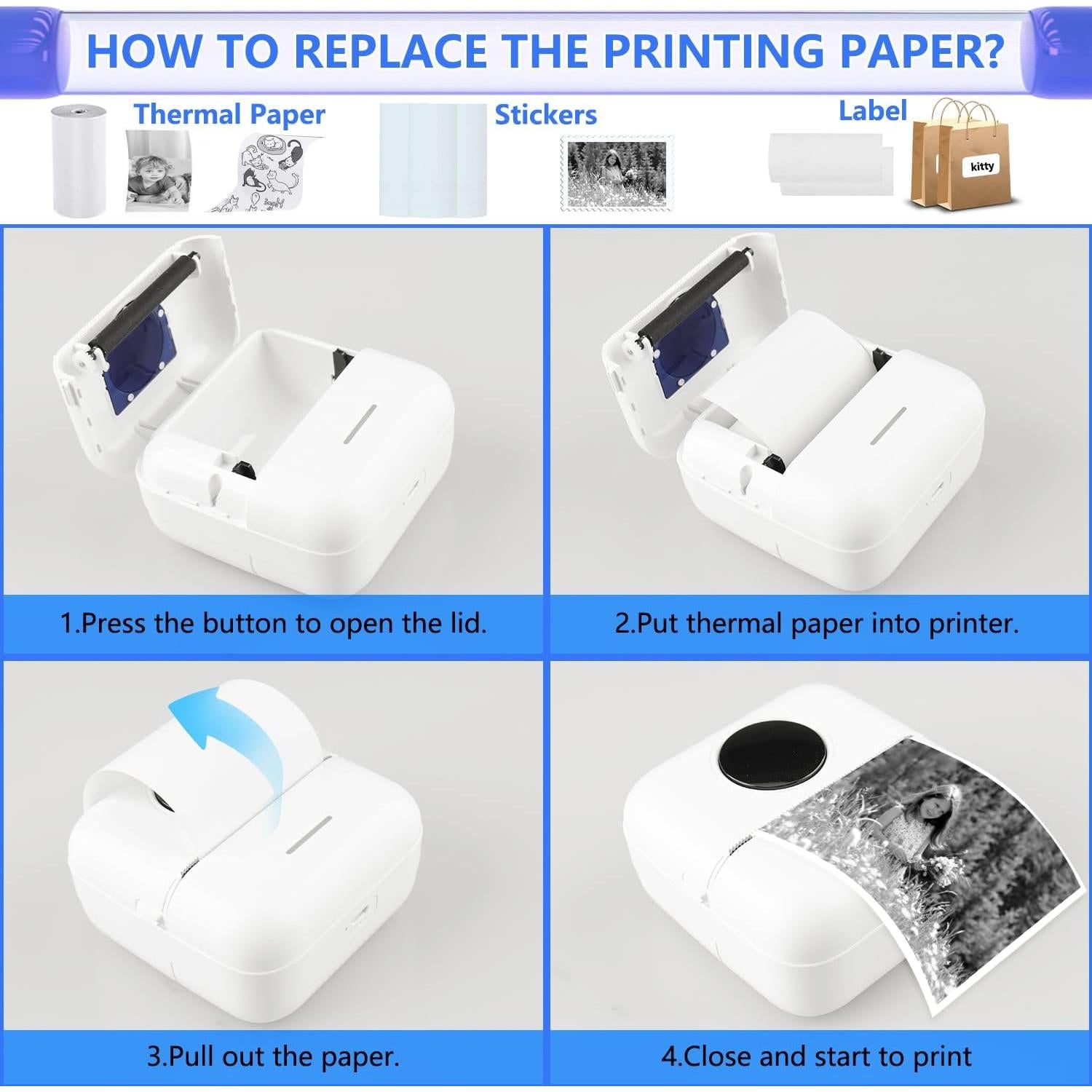 HOW TO REPLACE THE PRINTING PAPER?

Thermal Paper

Stickers

Label

kitty

1.Press the button to open the lid.

2.Put thermal paper into printer.

3.Pull out the paper.

4.Close and start to print