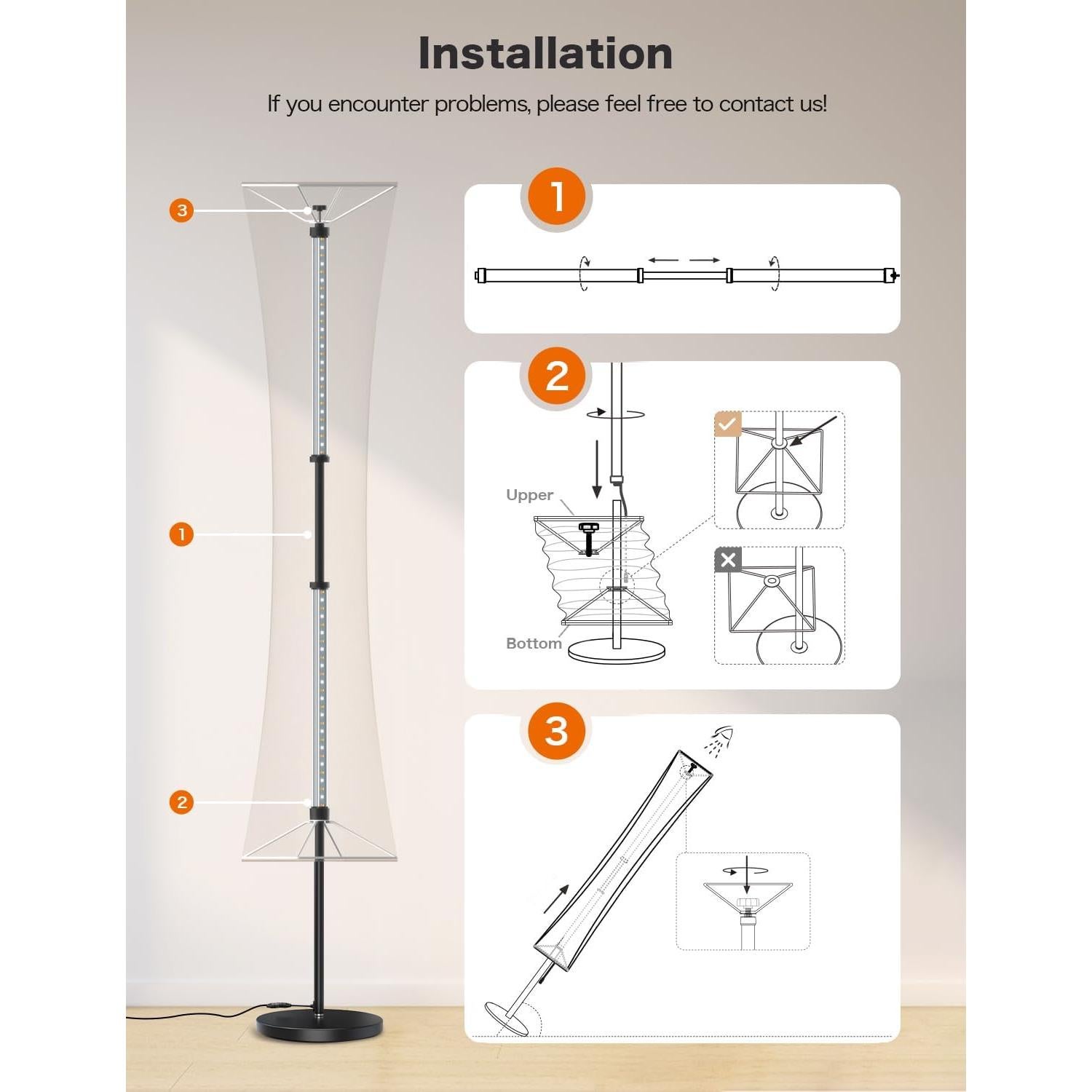 Installation

If you encounter problems, please feel free to contact us!

3

1

2

1

2

Upper

Bottom

3