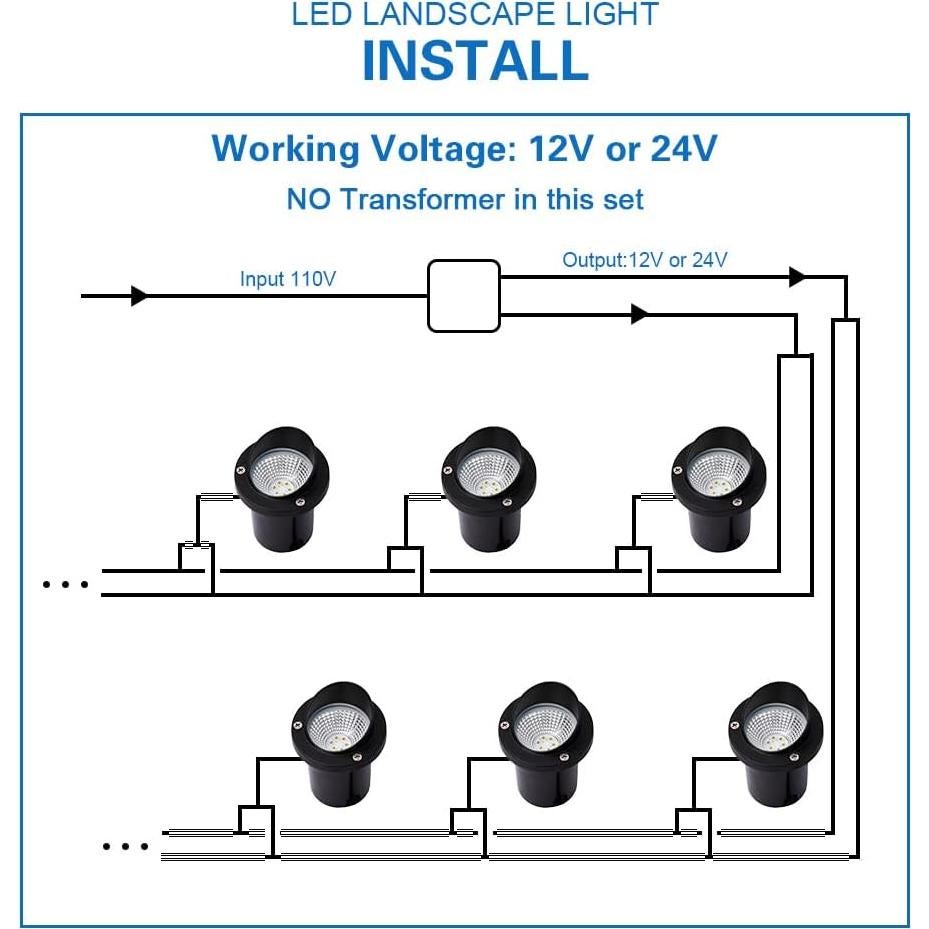 LED LANDSCAPE LIGHT
INSTALL

Working Voltage: 12V or 24V
NO Transformer in this set

Input 110V
Output:12V or 24V

...

...