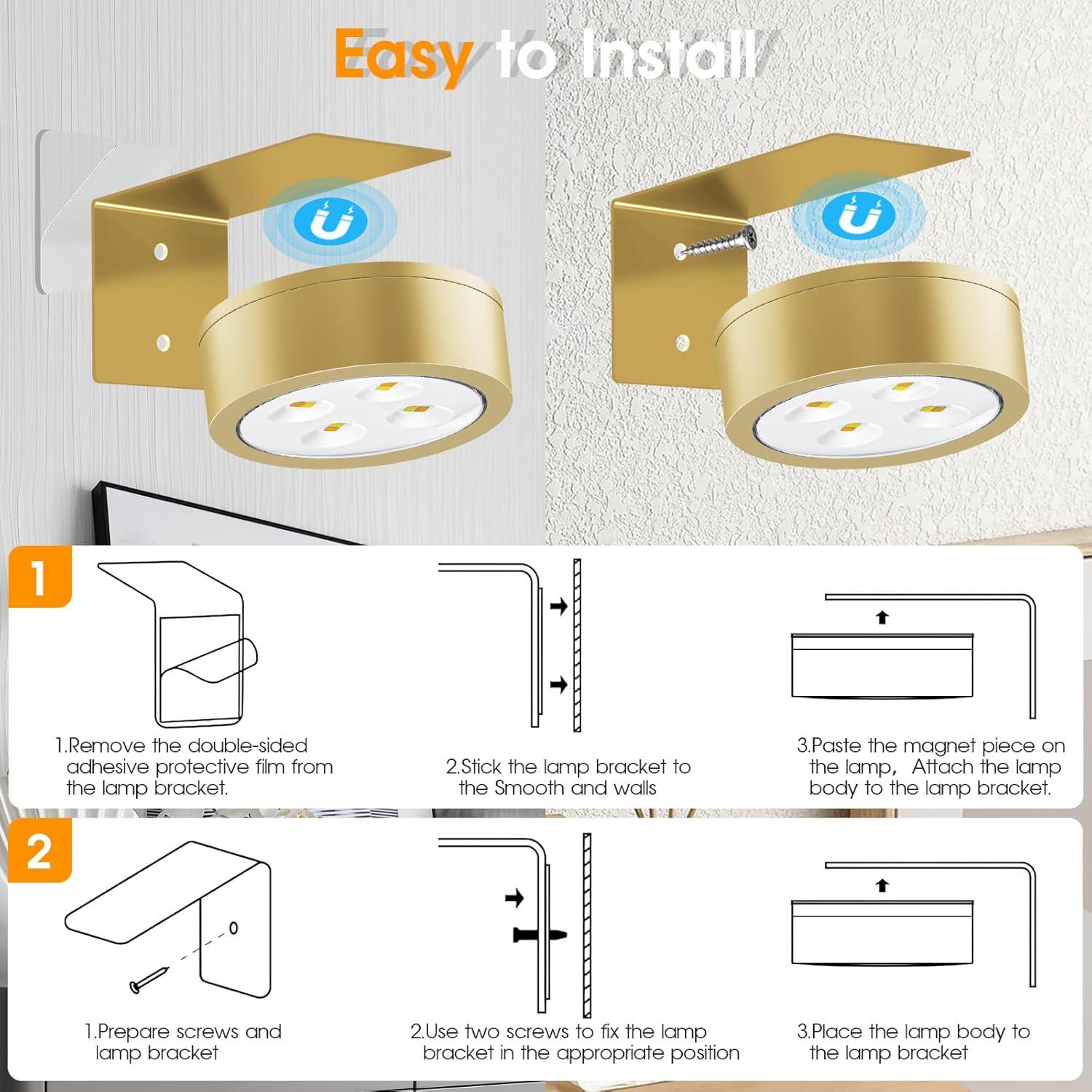 Easy to Install

1

1.Remove the double-sided adhesive protective film from the lamp bracket.

2.Stick the lamp bracket to the Smooth and walls

3.Paste the magnet piece on the lamp, Attach the lamp body to the lamp bracket.

2

1.Prepare screws and lamp bracket

2.Use two screws to fix the lamp bracket in the appropriate position

3.Place the lamp body to the lamp bracket