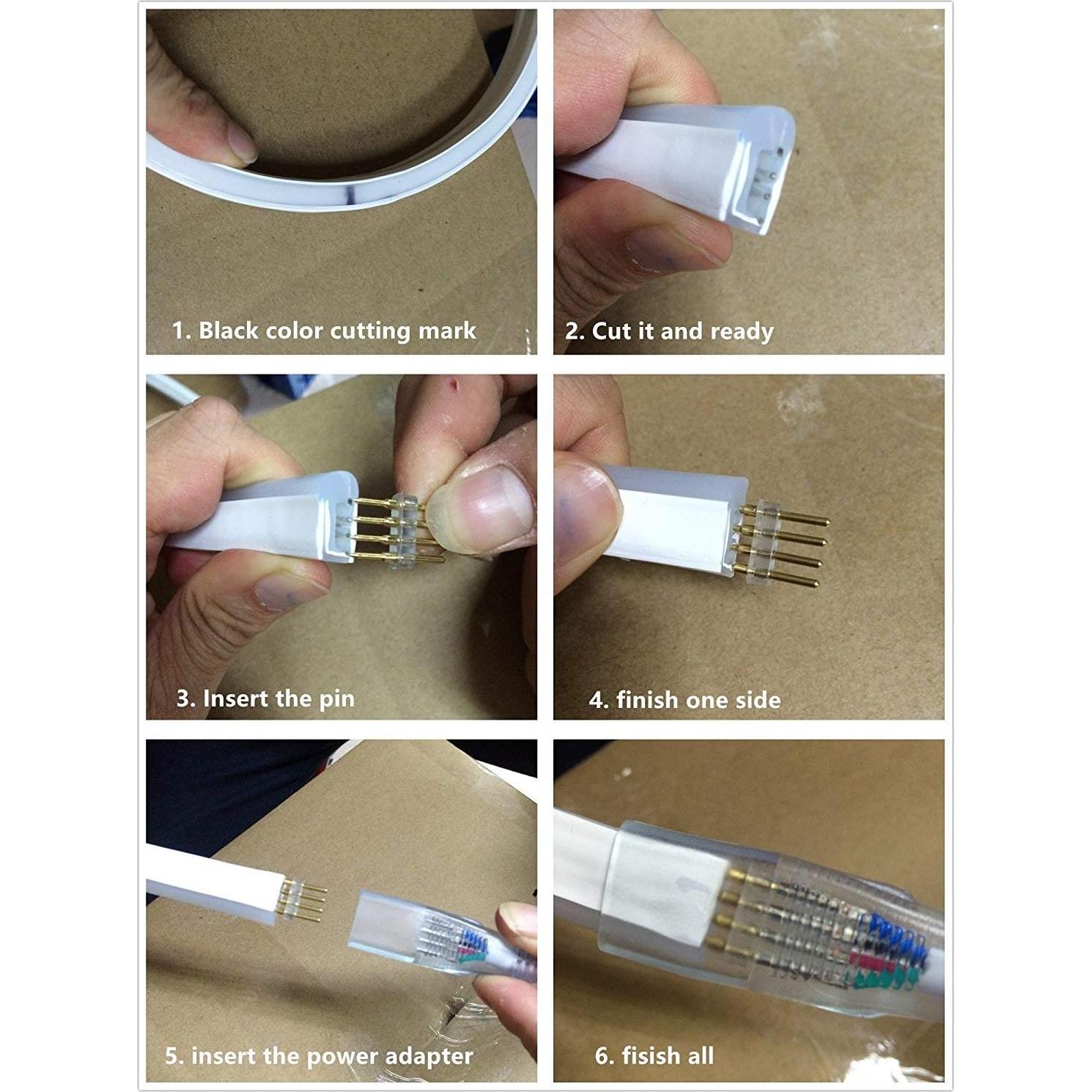 1. Black color cutting mark

2. Cut it and ready

3. Insert the pin

4. finish one side

5. insert the power adapter

6. fisish all