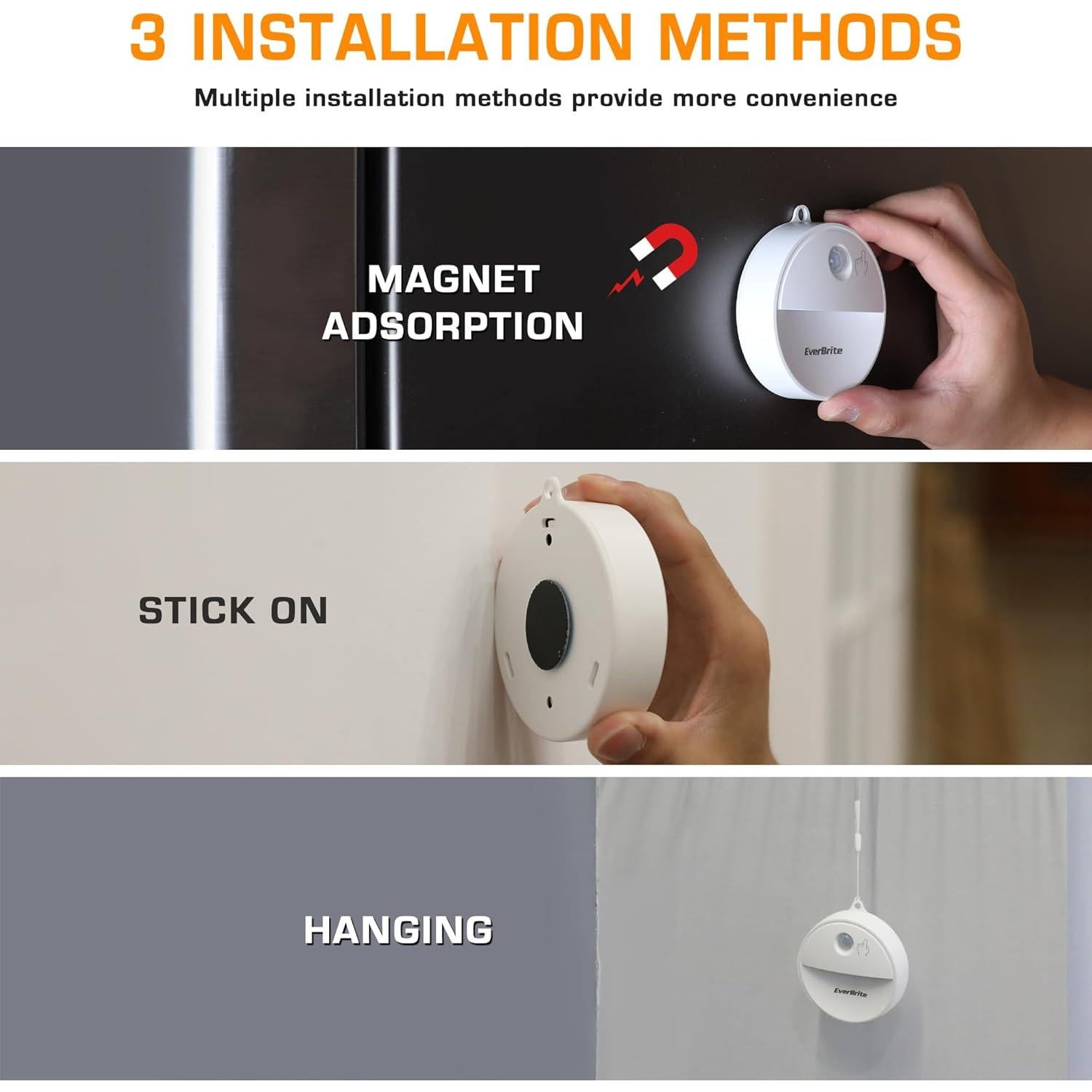 3 INSTALLATION METHODS

Multiple installation methods provide more convenience

MAGNET ADSORPTION

EverBrite

STICK ON

HANGING

EverBrite