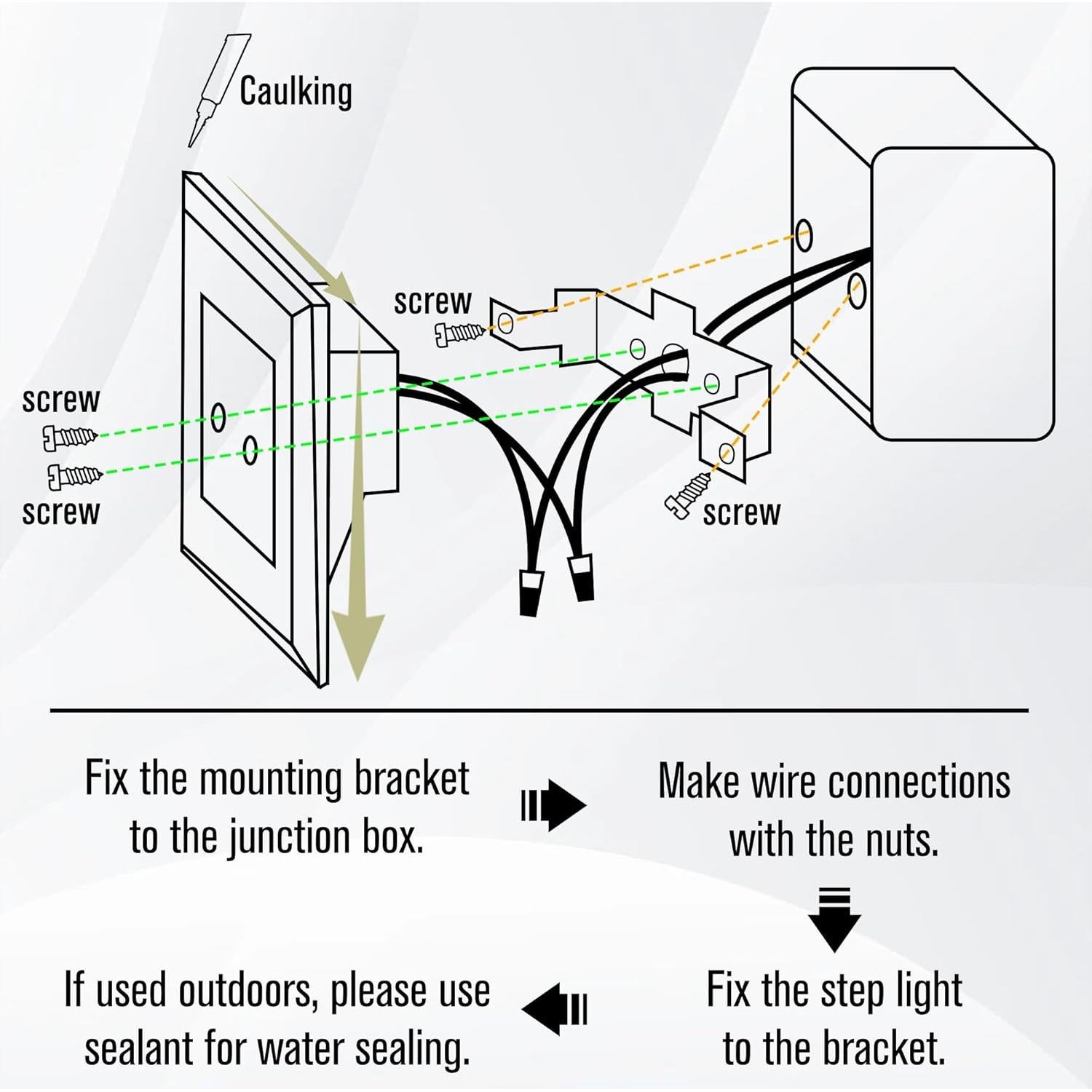 Caulking

screw

screw

screw

screw

Fix the mounting bracket to the junction box.

Make wire connections with the nuts.

Fix the step light to the bracket.

If used outdoors, please use sealant for water sealing.